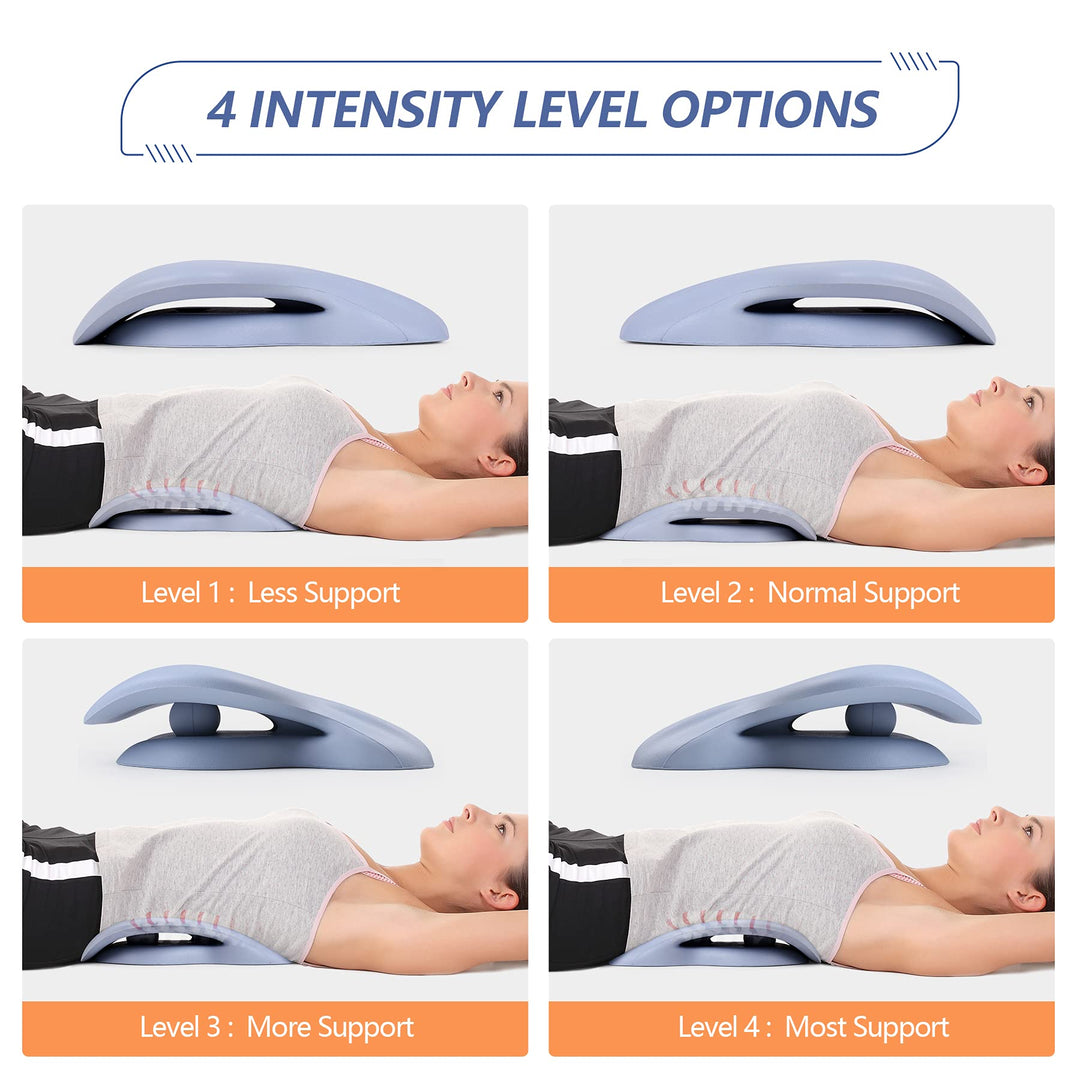 4 INTENSITY LEVEL OPTIONS

Level 1 : Less Support

Level 2 : Normal Support

Level 3 : More Support

Level 4 : Most Support