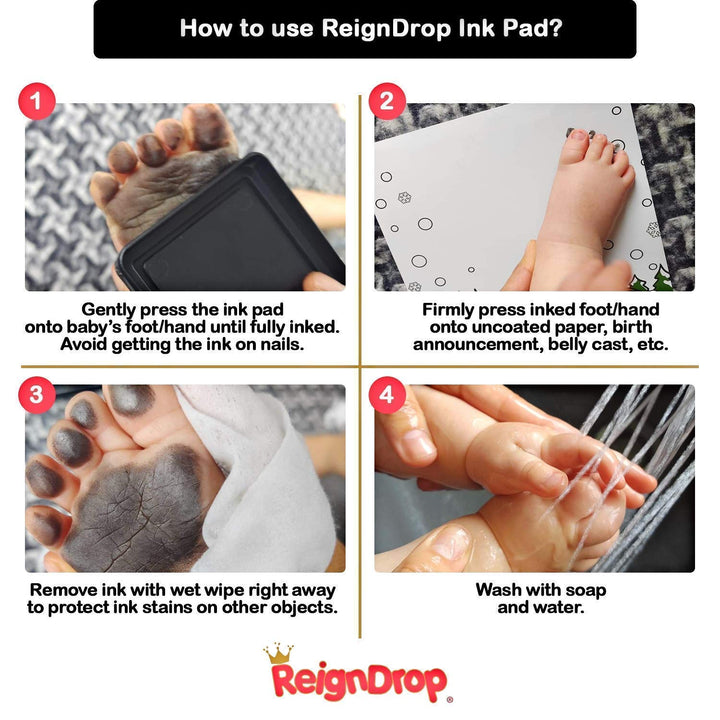 How to use ReignDrop Ink Pad?

1

Gently press the ink pad onto baby's foot/hand until fully inked. Avoid getting the ink on nails.

2

Firmly press inked foot/hand onto uncoated paper, birth announcement, belly cast, etc.

3

Remove ink with wet wipe right away to protect ink stains on other objects.

4

Wash with soap and water.

ReignDrop®