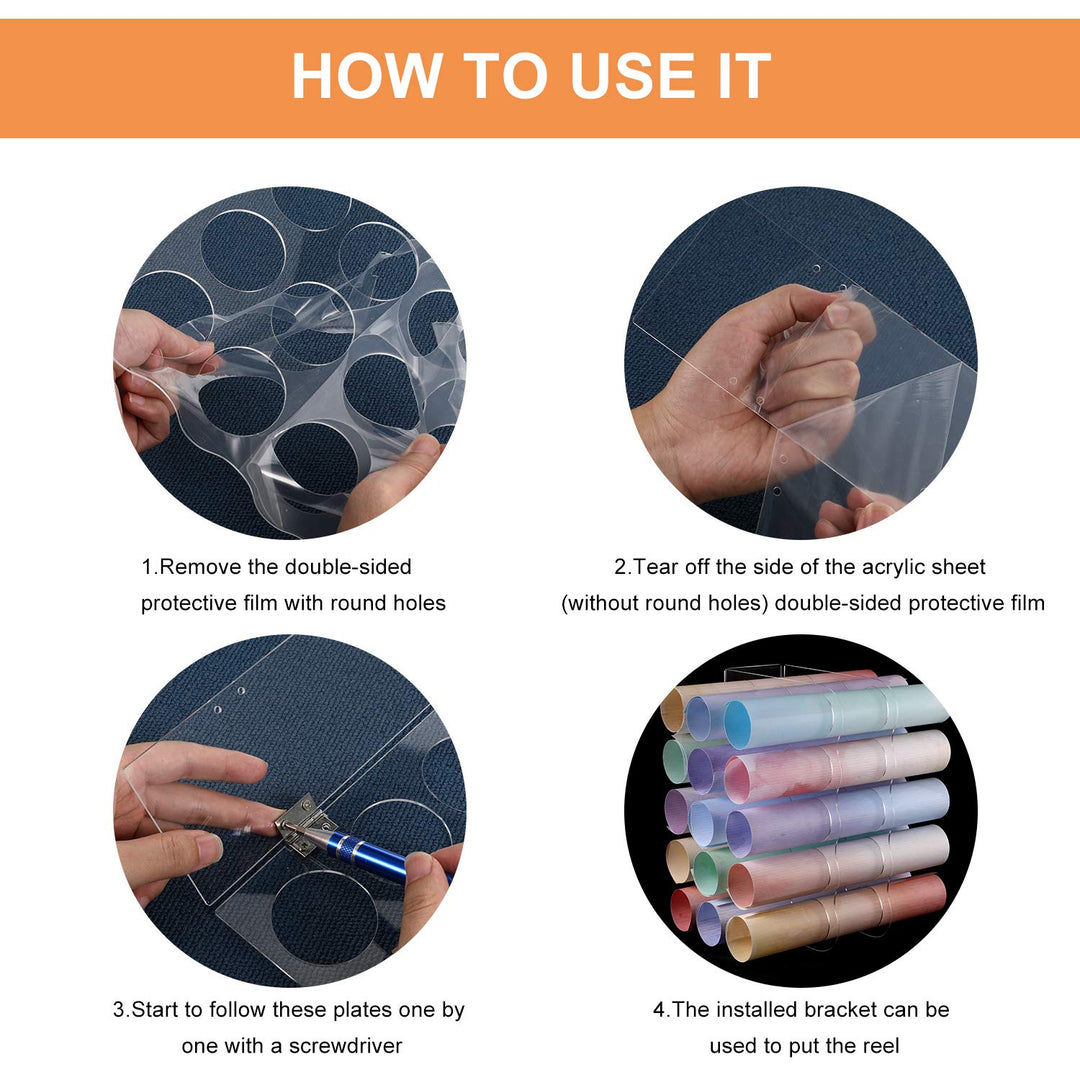 HOW TO USE IT

1.Remove the double-sided protective film with round holes

2.Tear off the side of the acrylic sheet (without round holes) double-sided protective film

3.Start to follow these plates one by one with a screwdriver

4.The installed bracket can be used to put the reel