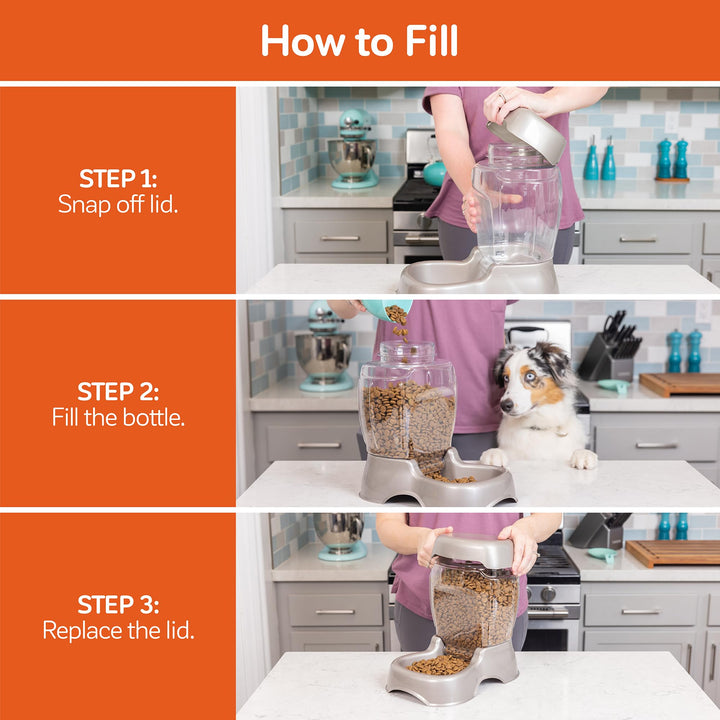 How to Fill

STEP 1:
Snap off lid.

STEP 2:
Fill the bottle.

STEP 3:
Replace the lid.