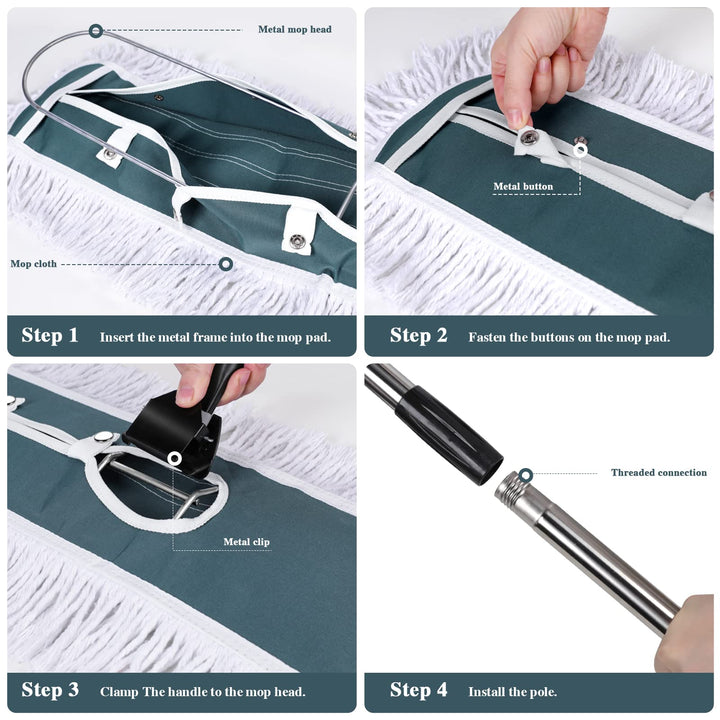 Metal mop head

Mop cloth

Step 1 Insert the metal frame into the mop pad.

Metal button

Step 2 Fasten the buttons on the mop pad.

Metal clip

Step 3 Clamp The handle to the mop head.

Threaded connection

Step 4 Install the pole.