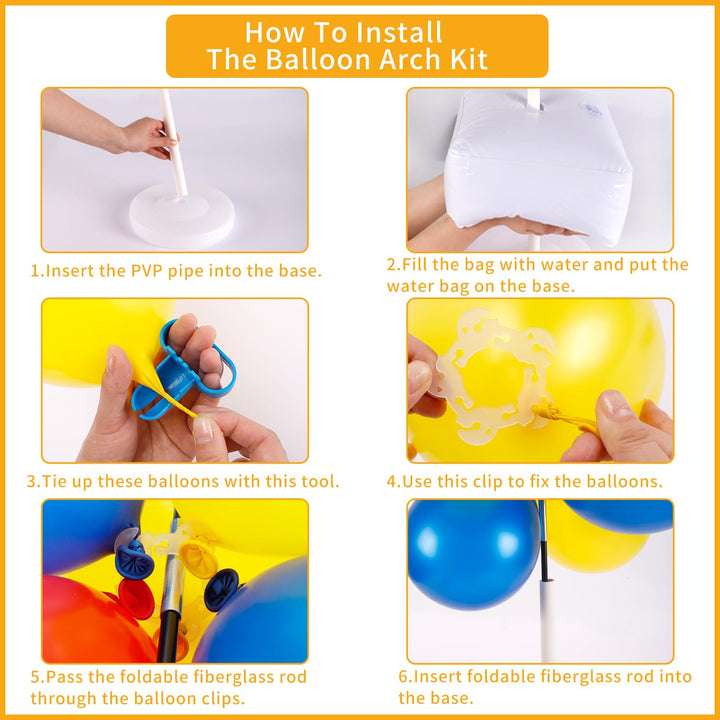 How To Install
The Balloon Arch Kit

1.Insert the PVP pipe into the base.

2.Fill the bag with water and put the water bag on the base.

3.Tie up these balloons with this tool.

4.Use this clip to fix the balloons.

5.Pass the foldable fiberglass rod through the balloon clips.

6.Insert foldable fiberglass rod into the base.