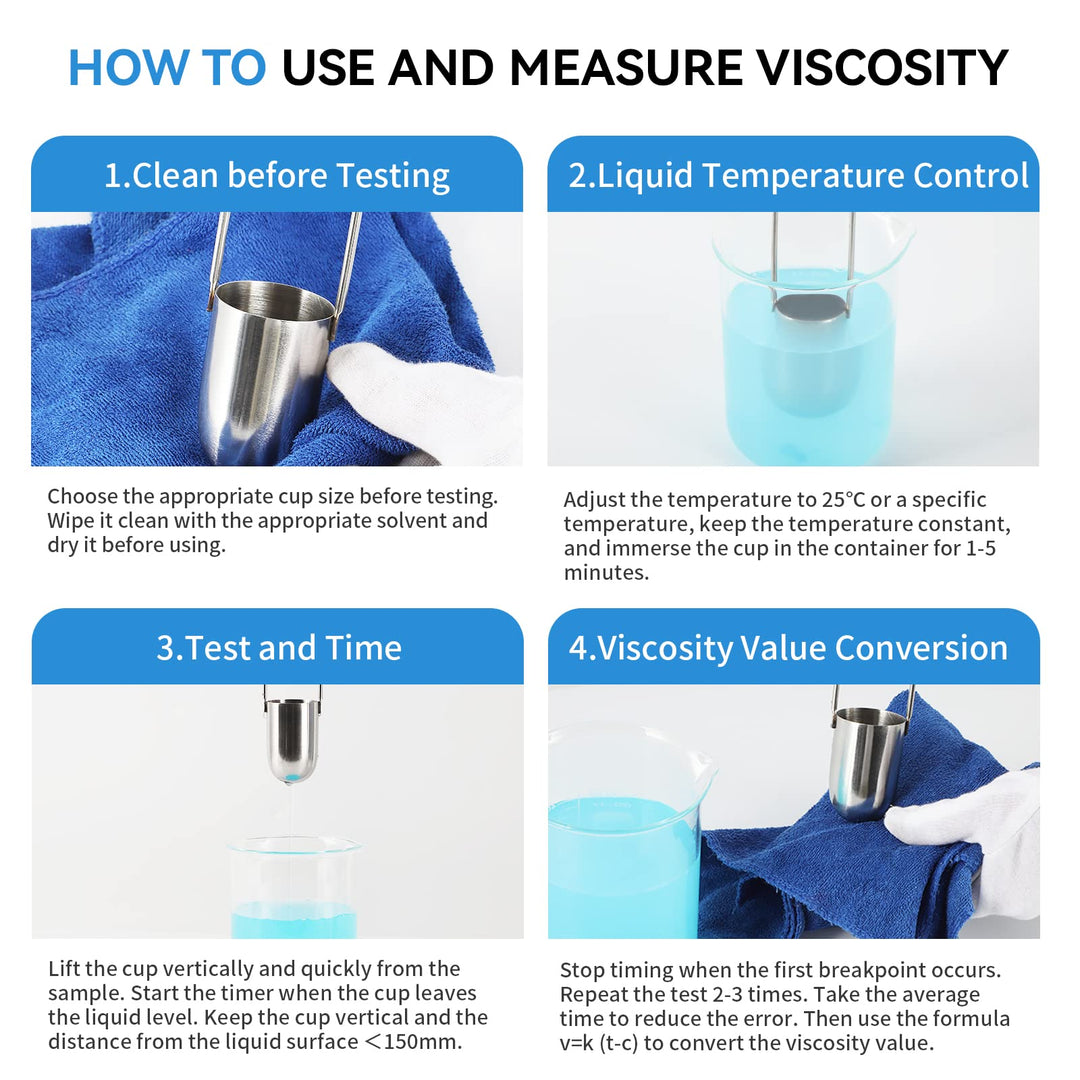 HOW TO USE AND MEASURE VISCOSITY

1.Clean before Testing

Choose the appropriate cup size before testing. Wipe it clean with the appropriate solvent and dry it before using.

2.Liquid Temperature Control

Adjust the temperature to 25°C or a specific temperature, keep the temperature constant, and immerse the cup in the container for 1-5 minutes.

3.Test and Time

Lift the cup vertically and quickly from the sample. Start the timer when the cup leaves the liquid level. Keep the cup vertical and the distance from the liquid surface ＜150mm.

4.Viscosity Value Conversion

Stop timing when the first breakpoint occurs. Repeat the test 2-3 times. Take the average time to reduce the error. Then use the formula v=k (t-c) to convert the viscosity value.