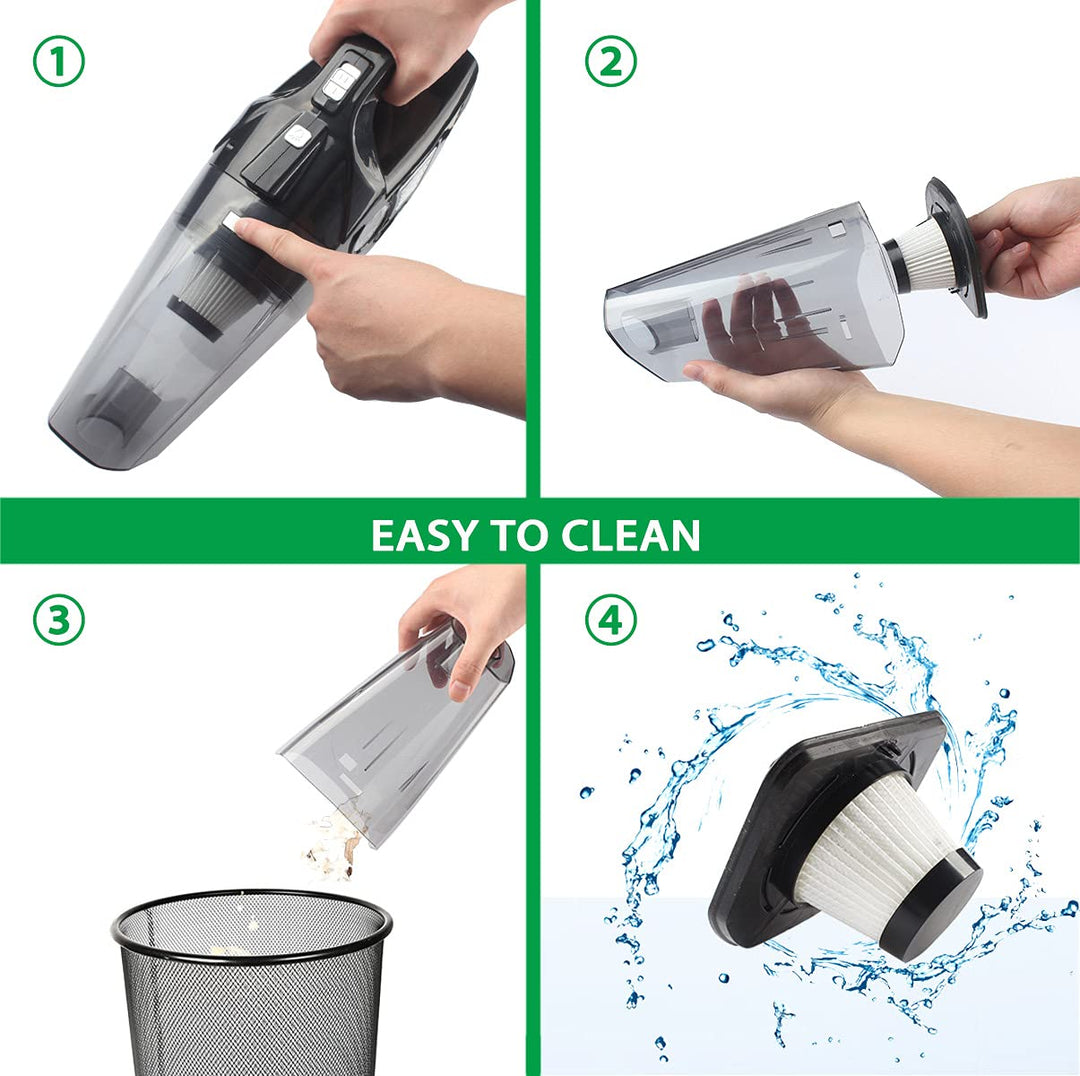 ①

②

EASY TO CLEAN

③

④