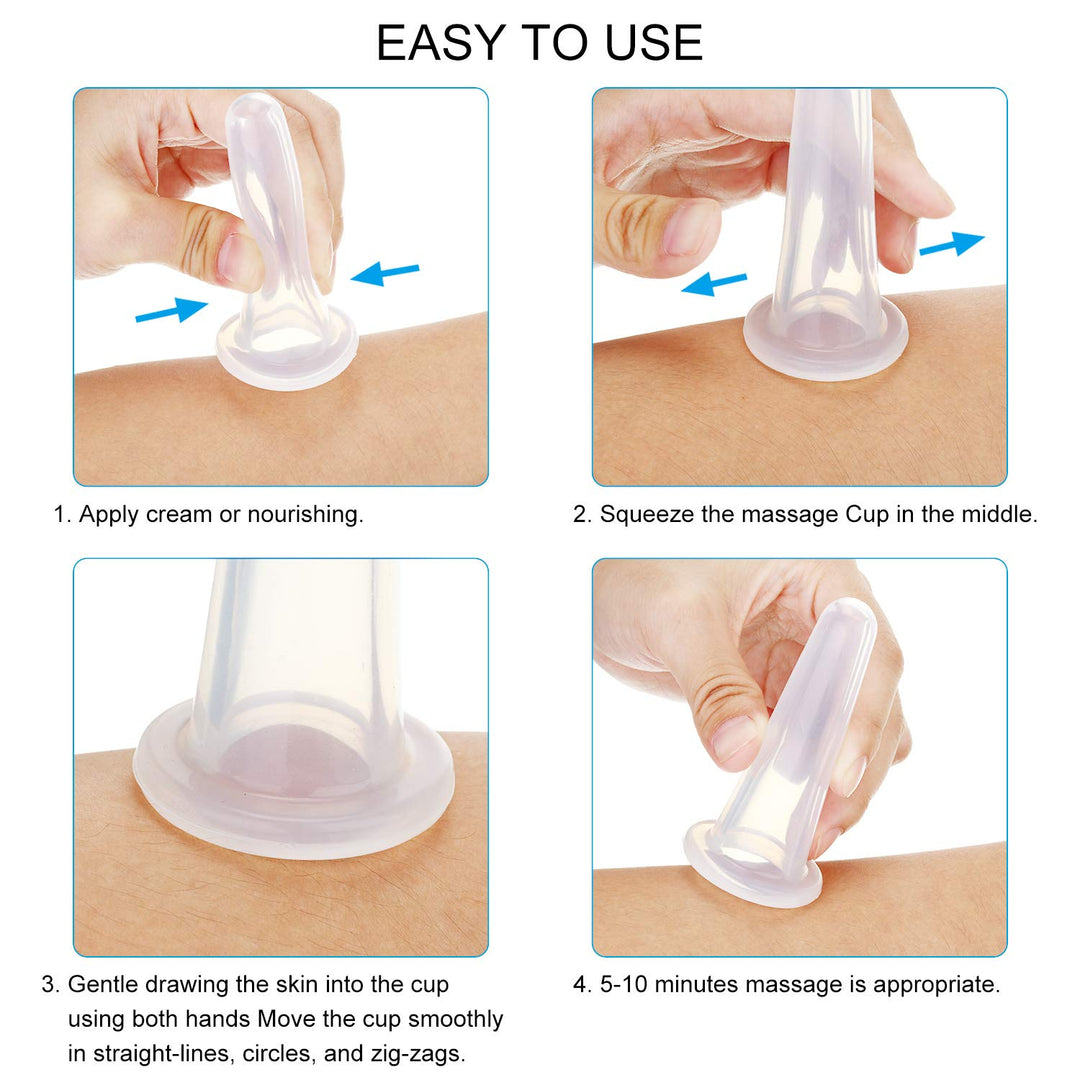 EASY TO USE

1. Apply cream or nourishing.

2. Squeeze the massage Cup in the middle.

3. Gentle drawing the skin into the cup using both hands Move the cup smoothly in straight-lines, circles, and zig-zags.

4. 5-10 minutes massage is appropriate.