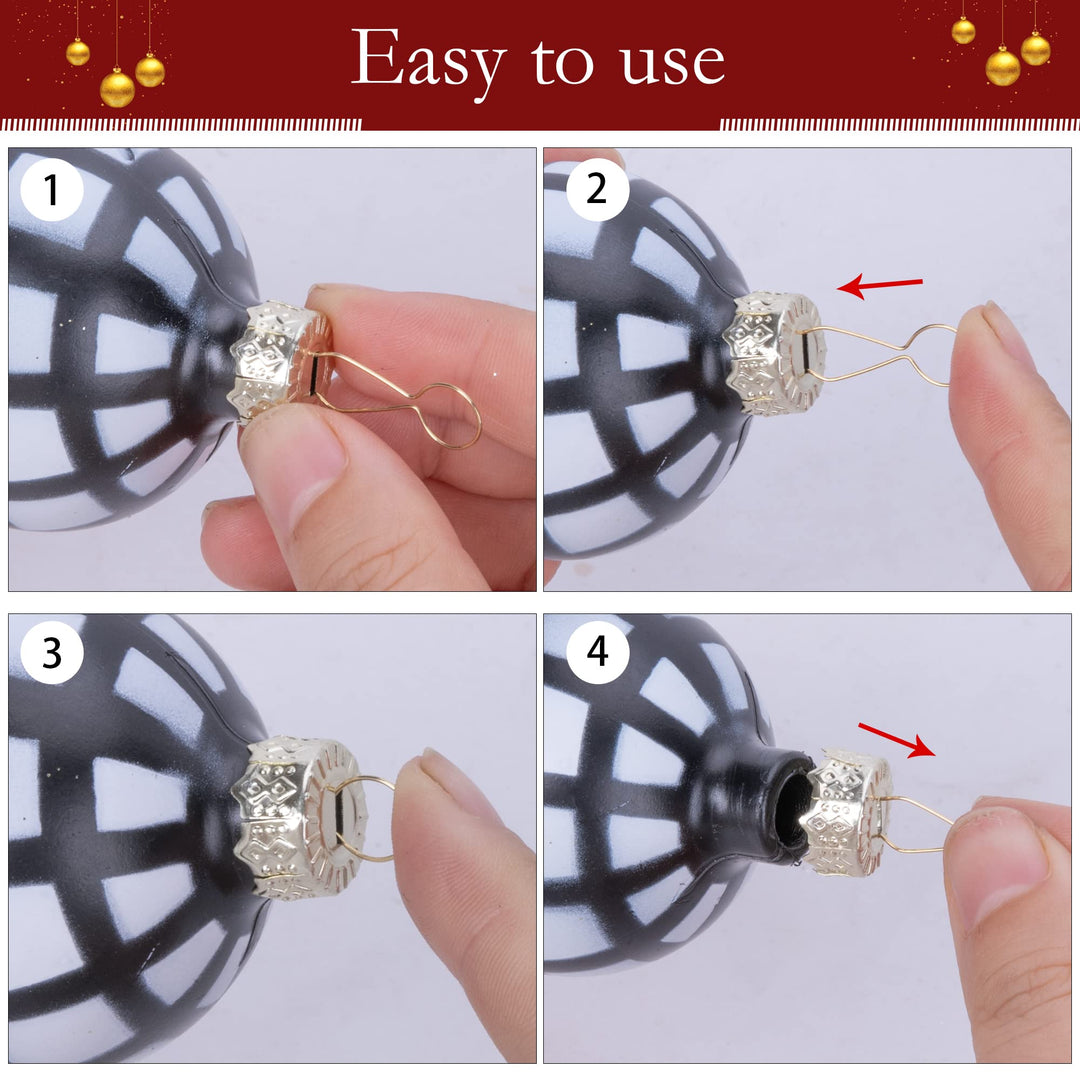 Easy to use

1

2

3

4