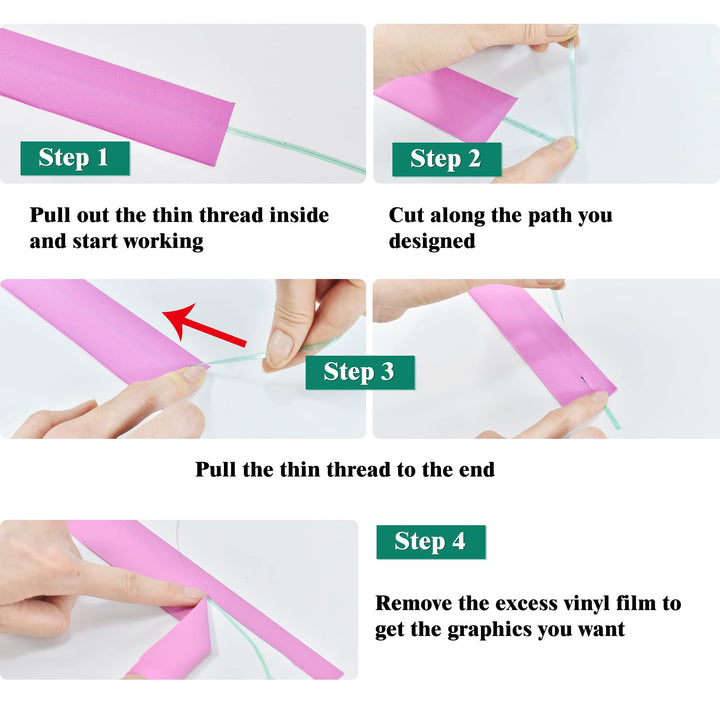 Step 1

Pull out the thin thread inside and start working

Step 2

Cut along the path you designed

Step 3

Pull the thin thread to the end

Step 4

Remove the excess vinyl film to get the graphics you want