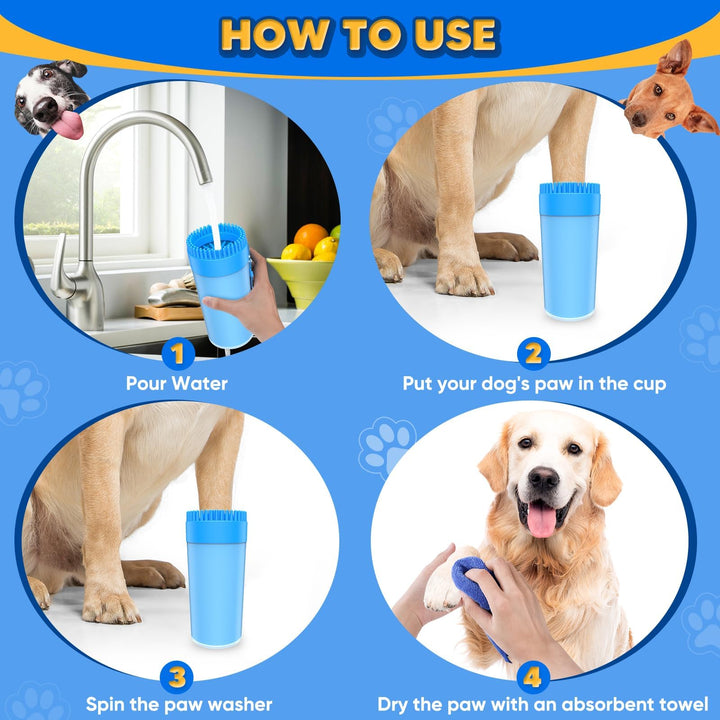 HOW TO USE

1
Pour Water

2
Put your dog's paw in the cup

3
Spin the paw washer

4
Dry the paw with an absorbent towel