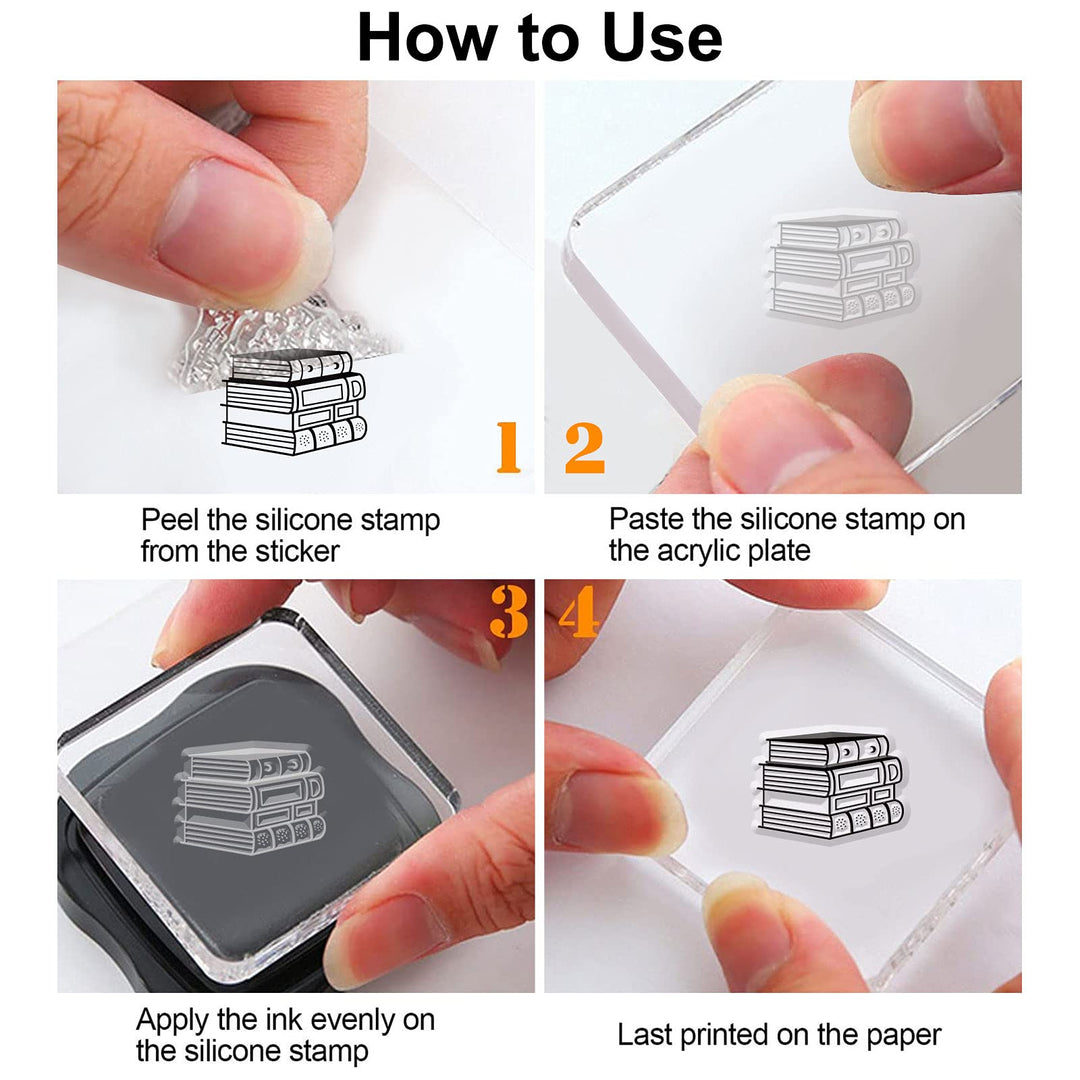 How to Use

1

Peel the silicone stamp from the sticker

2

Paste the silicone stamp on the acrylic plate

3

Apply the ink evenly on the silicone stamp

4

Last printed on the paper