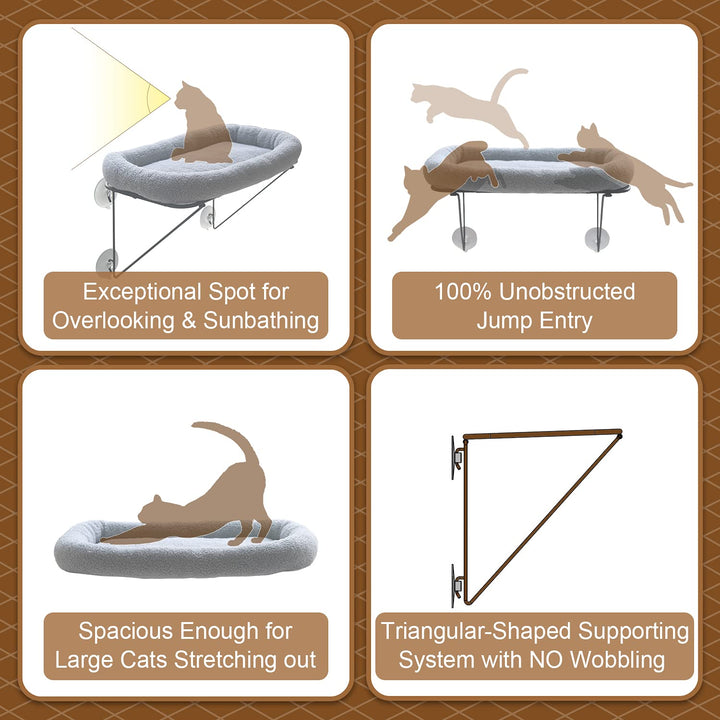 Exceptional Spot for Overlooking & Sunbathing

100% Unobstructed Jump Entry

Spacious Enough for Large Cats Stretching out

Triangular-Shaped Supporting System with NO Wobbling