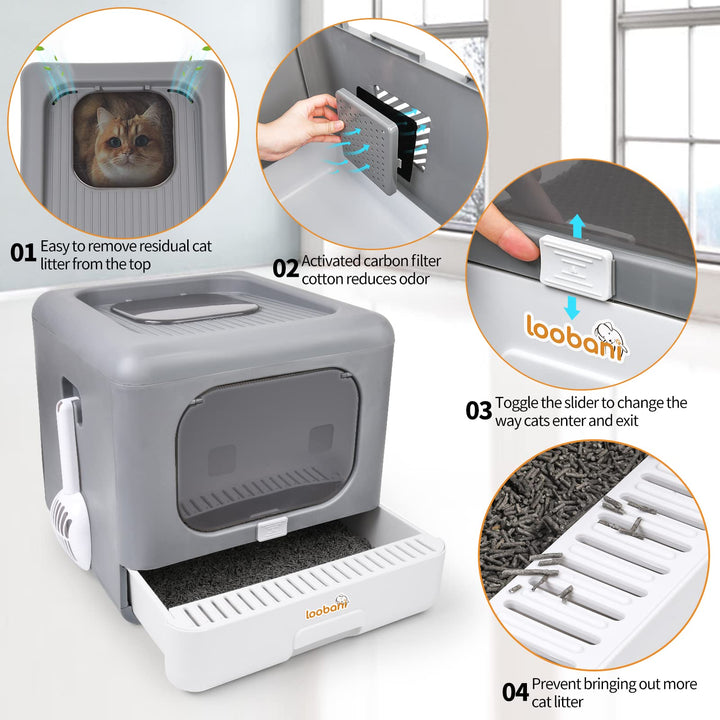 01 Easy to remove residual cat litter from the top

02 Activated carbon filter cotton reduces odor

loobani

03 Toggle the slider to change the way cats enter and exit

loobani

04 Prevent bringing out more cat litter