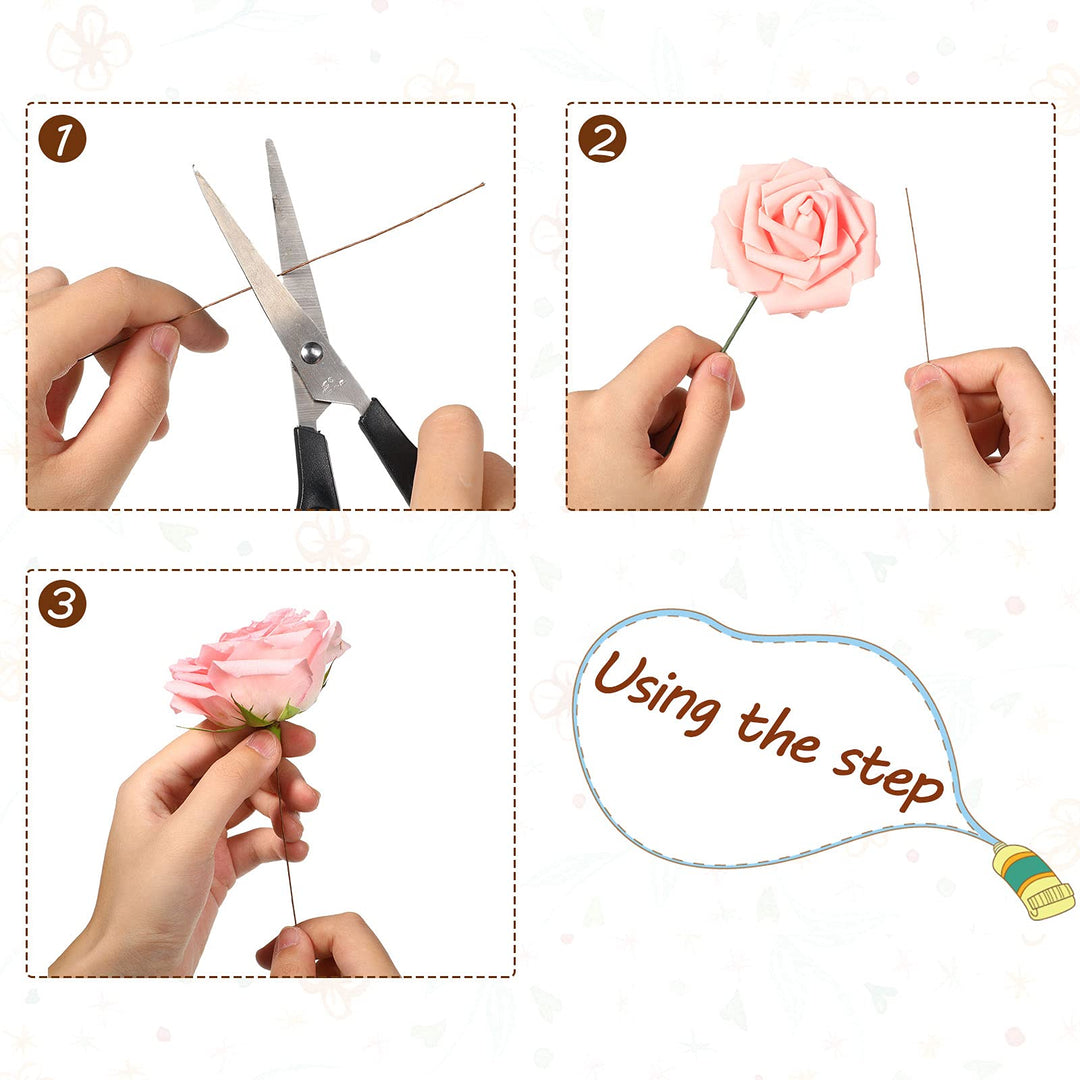 1

2

3

Using the step