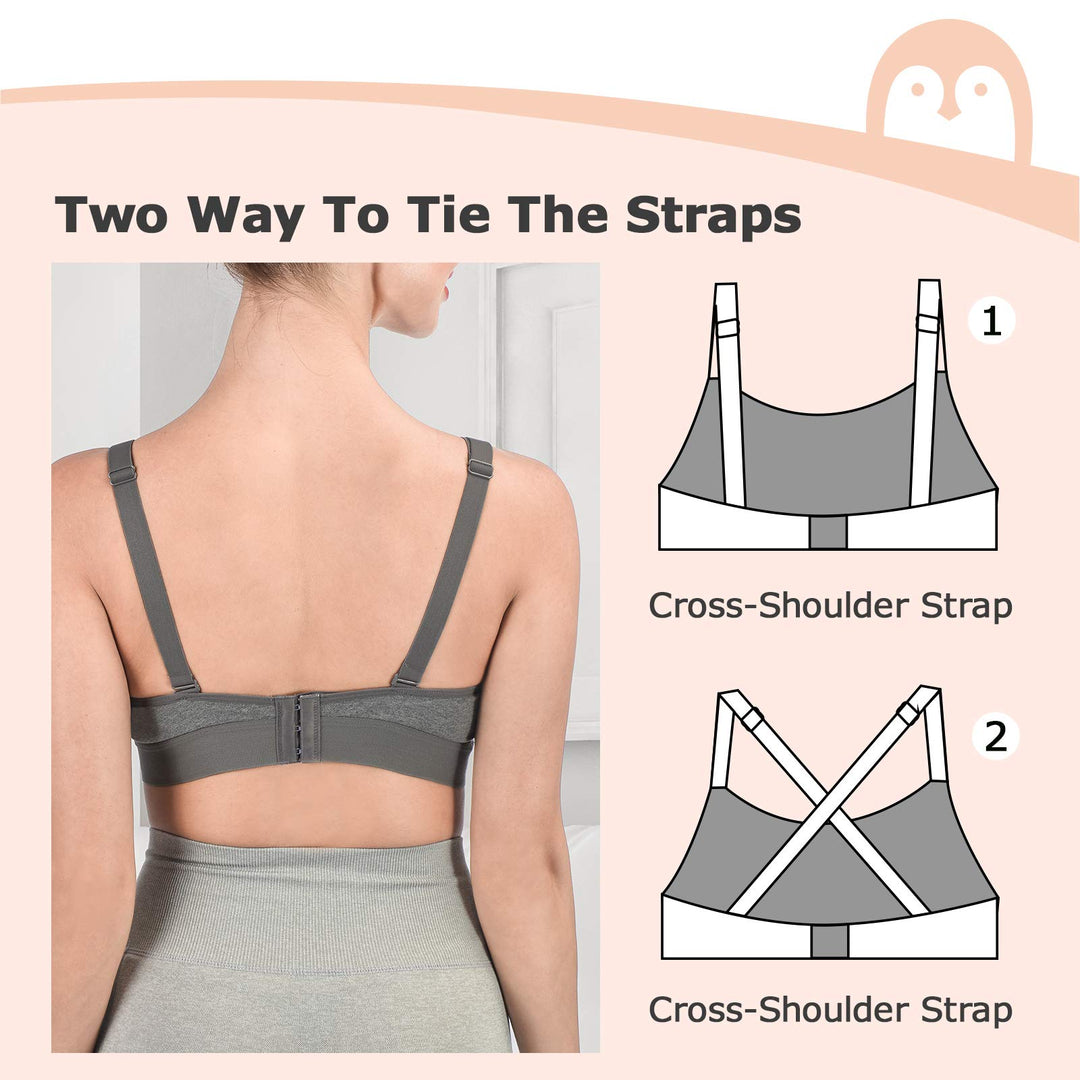 Two Way To Tie The Straps

1

Cross-Shoulder Strap

2

Cross-Shoulder Strap