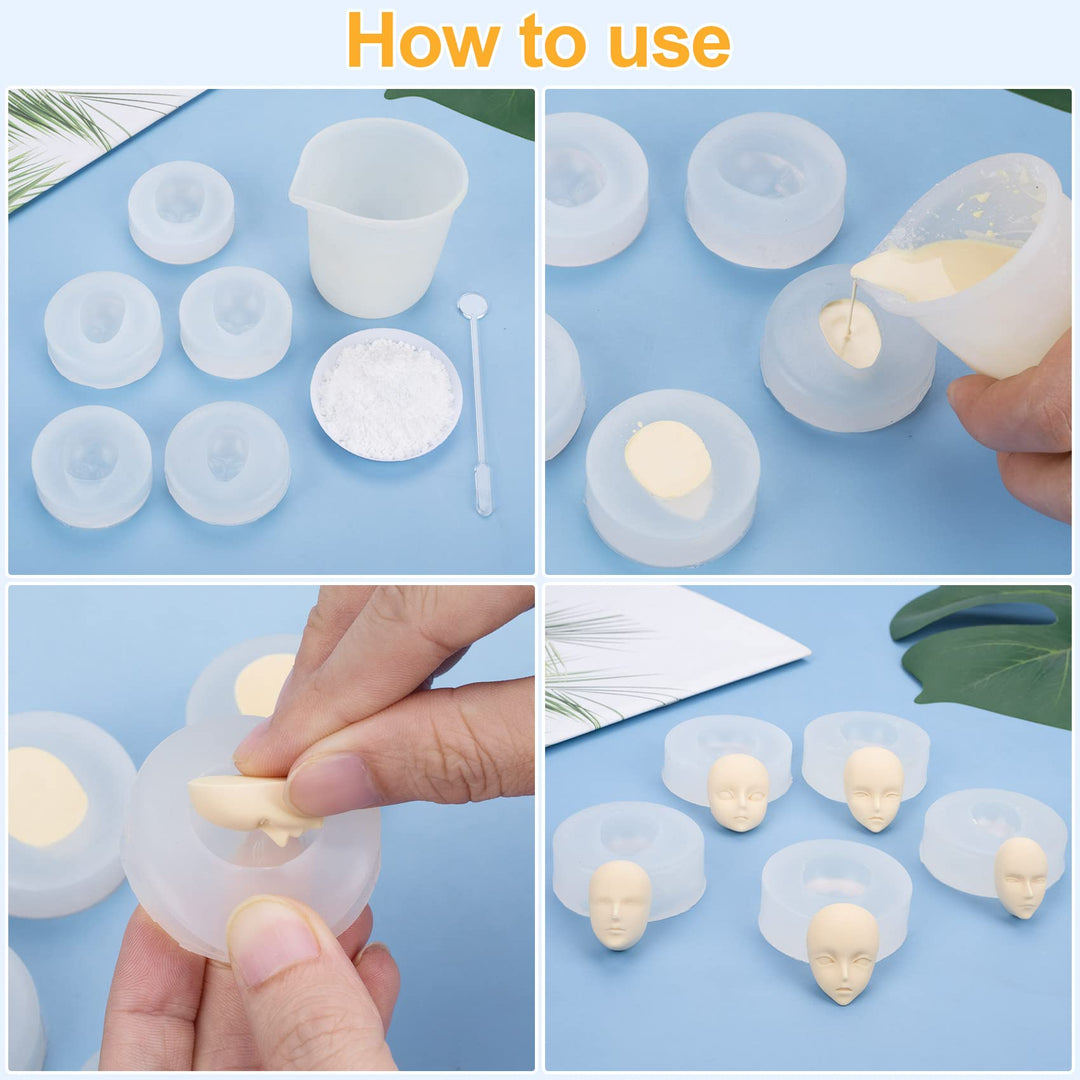 How to use