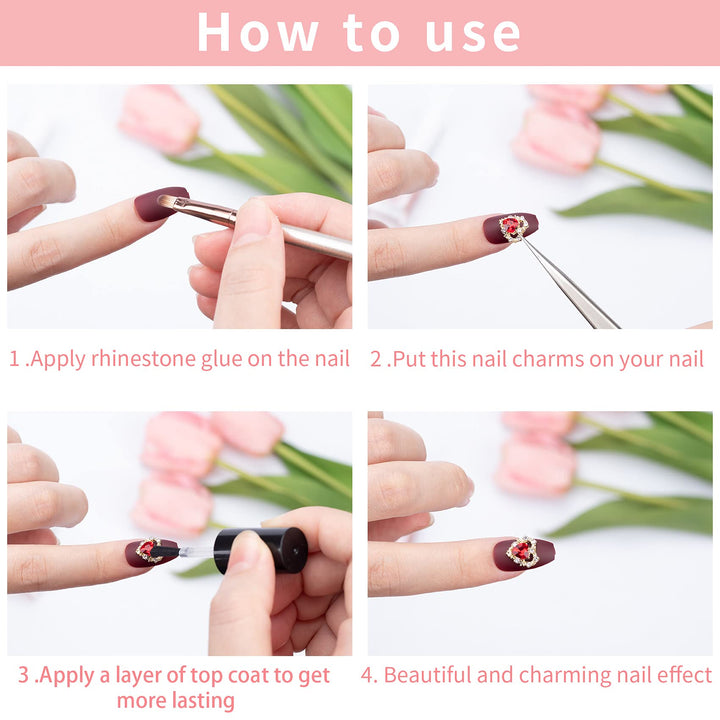 How to use

1 .Apply rhinestone glue on the nail

2 .Put this nail charms on your nail

3 .Apply a layer of top coat to get more lasting

4. Beautiful and charming nail effect