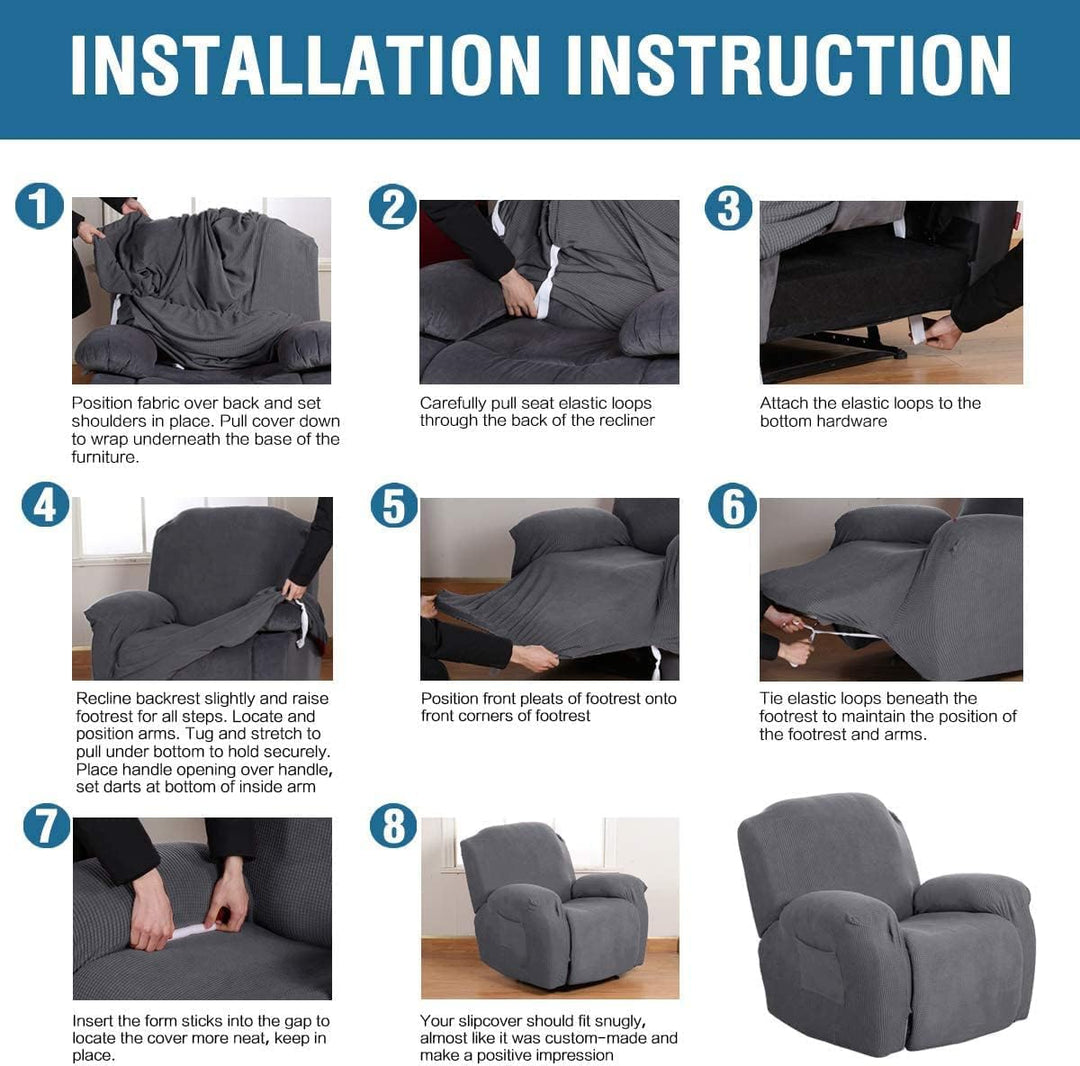 INSTALLATION INSTRUCTION

1
Position fabric over back and set shoulders in place. Pull cover down to wrap underneath the base of the furniture.

2
Carefully pull seat elastic loops through the back of the recliner

3
Attach the elastic loops to the bottom hardware

4
Recline backrest slightly and raise footrest for all steps. Locate and position arms. Tug and stretch to pull under bottom to hold securely. Place handle opening over handle, set darts at bottom of inside arm

5
Position front pleats of footrest onto front corners of footrest

6
Tie elastic loops beneath the footrest to maintain the position of the footrest and arms.

7
Insert the form sticks into the gap to locate the cover more neat, keep in place.

8
Your slipcover should fit snugly, almost like it was custom-made and make a positive impression