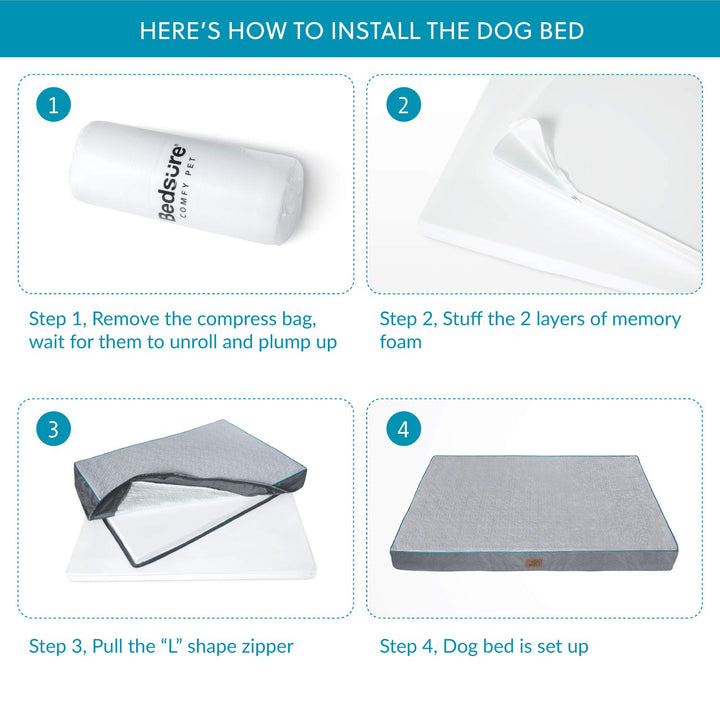 HERE'S HOW TO INSTALL THE DOG BED

1

Bedsure®
COMFY PET

Step 1, Remove the compress bag, wait for them to unroll and plump up

2

Step 2, Stuff the 2 layers of memory foam

3

Step 3, Pull the "L" shape zipper

4

Step 4, Dog bed is set up