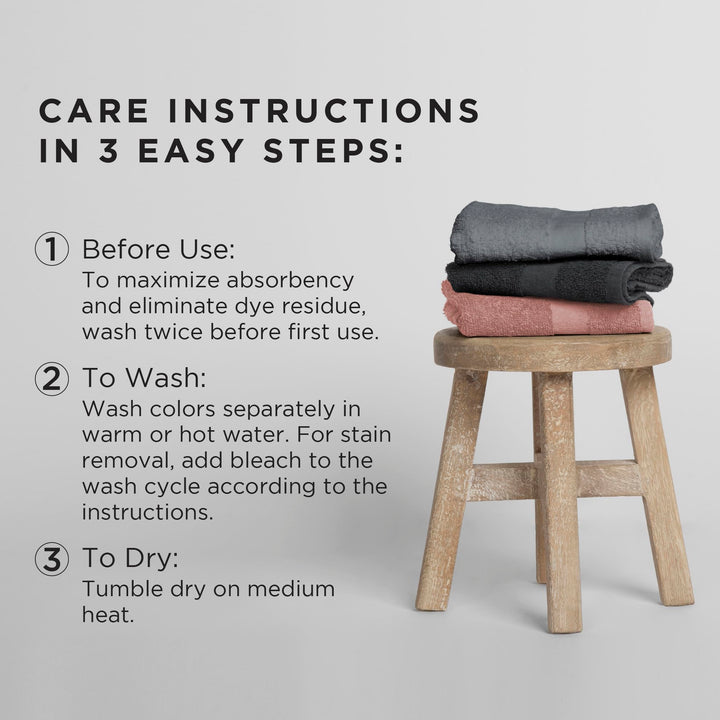 CARE INSTRUCTIONS IN 3 EASY STEPS:

① Before Use:
To maximize absorbency and eliminate dye residue, wash twice before first use.

② To Wash:
Wash colors separately in warm or hot water. For stain removal, add bleach to the wash cycle according to the instructions.

③ To Dry:
Tumble dry on medium heat.