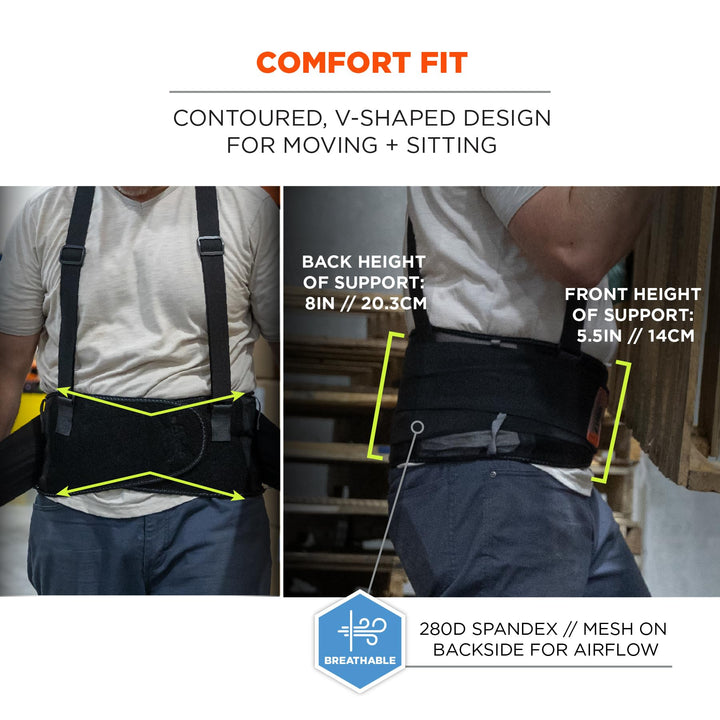 COMFORT FIT

CONTOURED, V-SHAPED DESIGN FOR MOVING + SITTING

BACK HEIGHT OF SUPPORT: 8IN // 20.3CM

FRONT HEIGHT OF SUPPORT: 5.5IN // 14CM

BREATHABLE

280D SPANDEX // MESH ON BACKSIDE FOR AIRFLOW