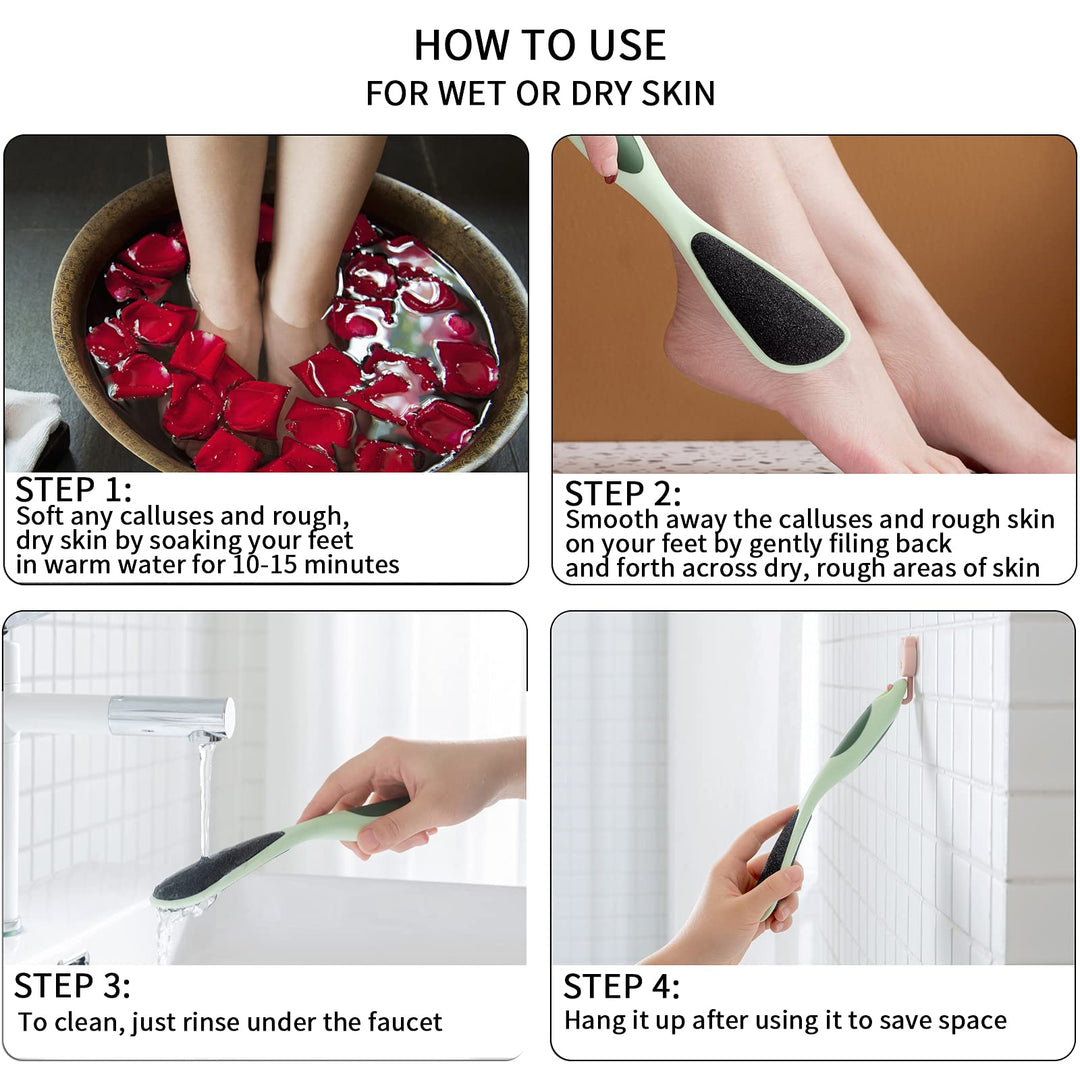 HOW TO USE
FOR WET OR DRY SKIN

STEP 1:
Soft any calluses and rough, dry skin by soaking your feet in warm water for 10-15 minutes

STEP 2:
Smooth away the calluses and rough skin on your feet by gently filing back and forth across dry, rough areas of skin

STEP 3:
To clean, just rinse under the faucet

STEP 4:
Hang it up after using it to save space