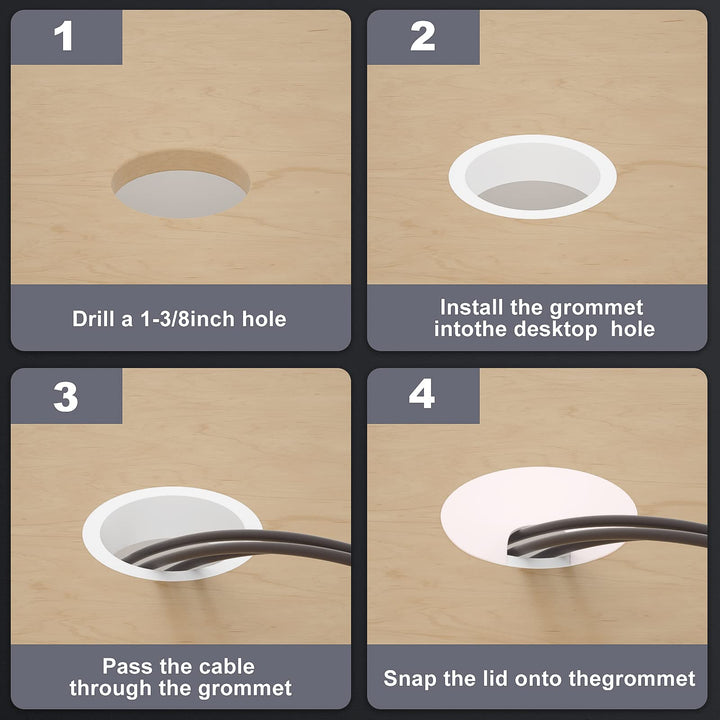 1

Drill a 1-3/8inch hole

2

Install the grommet intothe desktop hole

3

Pass the cable through the grommet

4

Snap the lid onto thegrommet