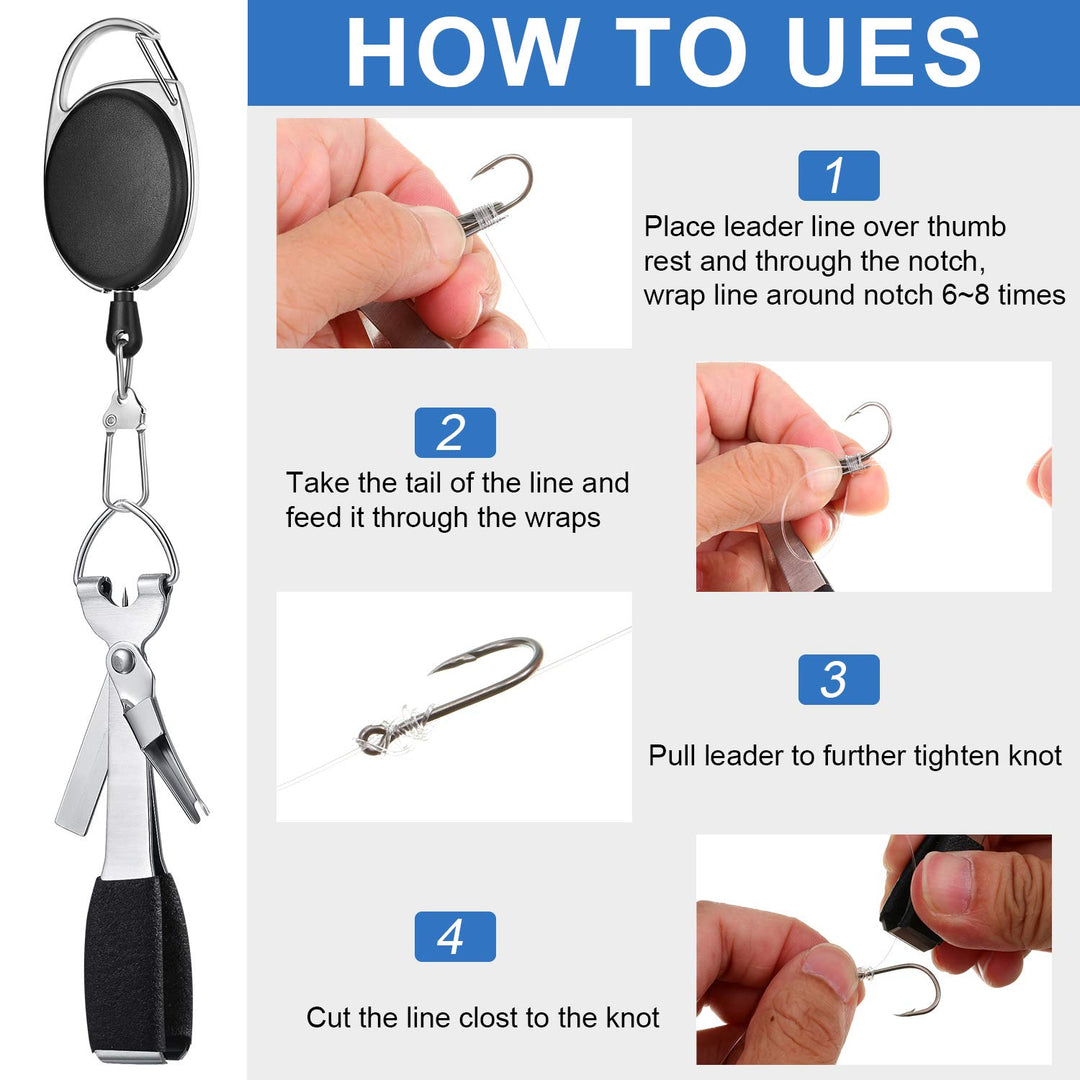 HOW TO UES

1

Place leader line over thumb rest and through the notch, wrap line around notch 6~8 times

2

Take the tail of the line and feed it through the wraps

3

Pull leader to further tighten knot

4

Cut the line clost to the knot