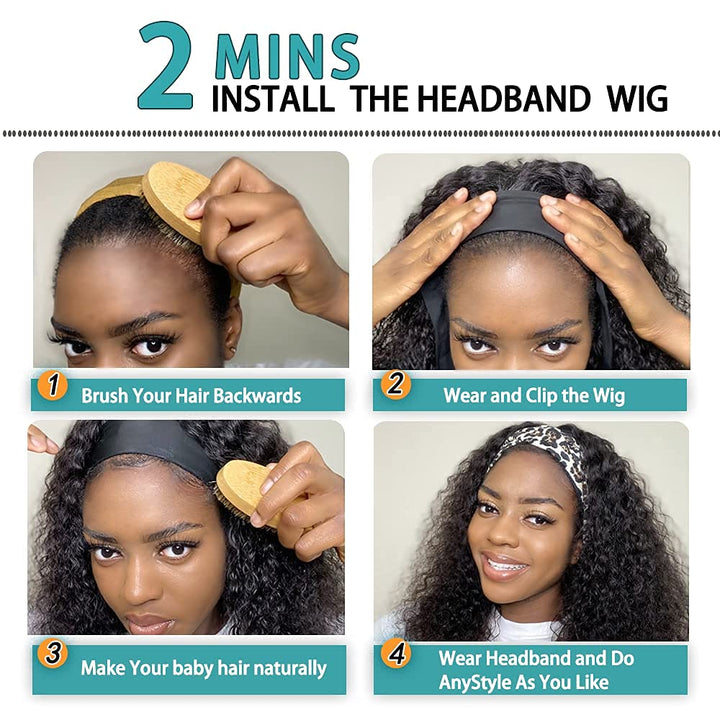 2 MINS
INSTALL THE HEADBAND WIG

1 Brush Your Hair Backwards

2 Wear and Clip the Wig

3 Make Your baby hair naturally

4 Wear Headband and Do AnyStyle As You Like