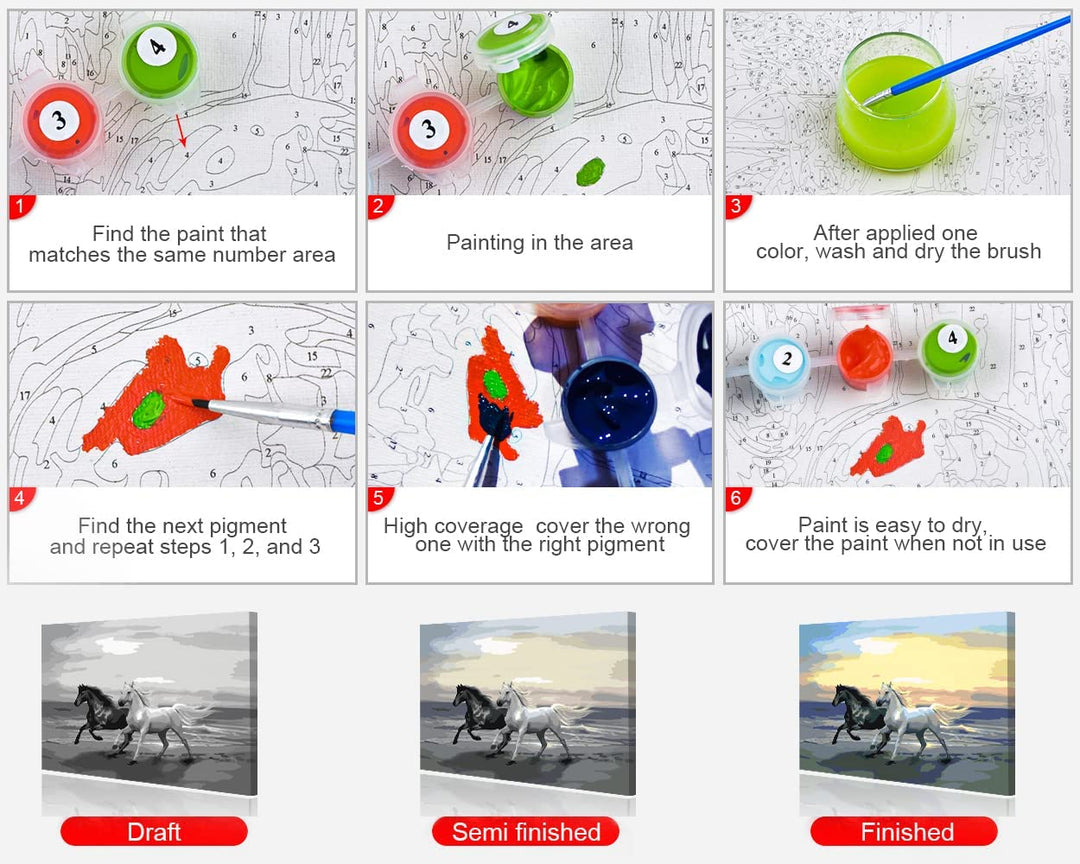 1
Find the paint that matches the same number area

2
Painting in the area

3
After applied one color, wash and dry the brush

4
Find the next pigment and repeat steps 1, 2, and 3

5
High coverage cover the wrong one with the right pigment

6
Paint is easy to dry, cover the paint when not in use

Draft

Semi finished

Finished