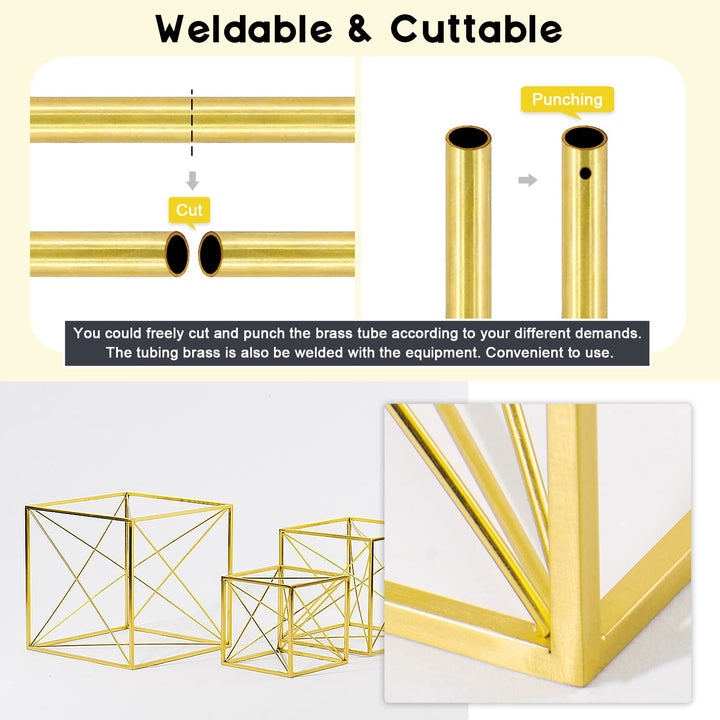 Weldable & Cuttable

Cut

Punching

You could freely cut and punch the brass tube according to your different demands. The tubing brass is also be welded with the equipment. Convenient to use.