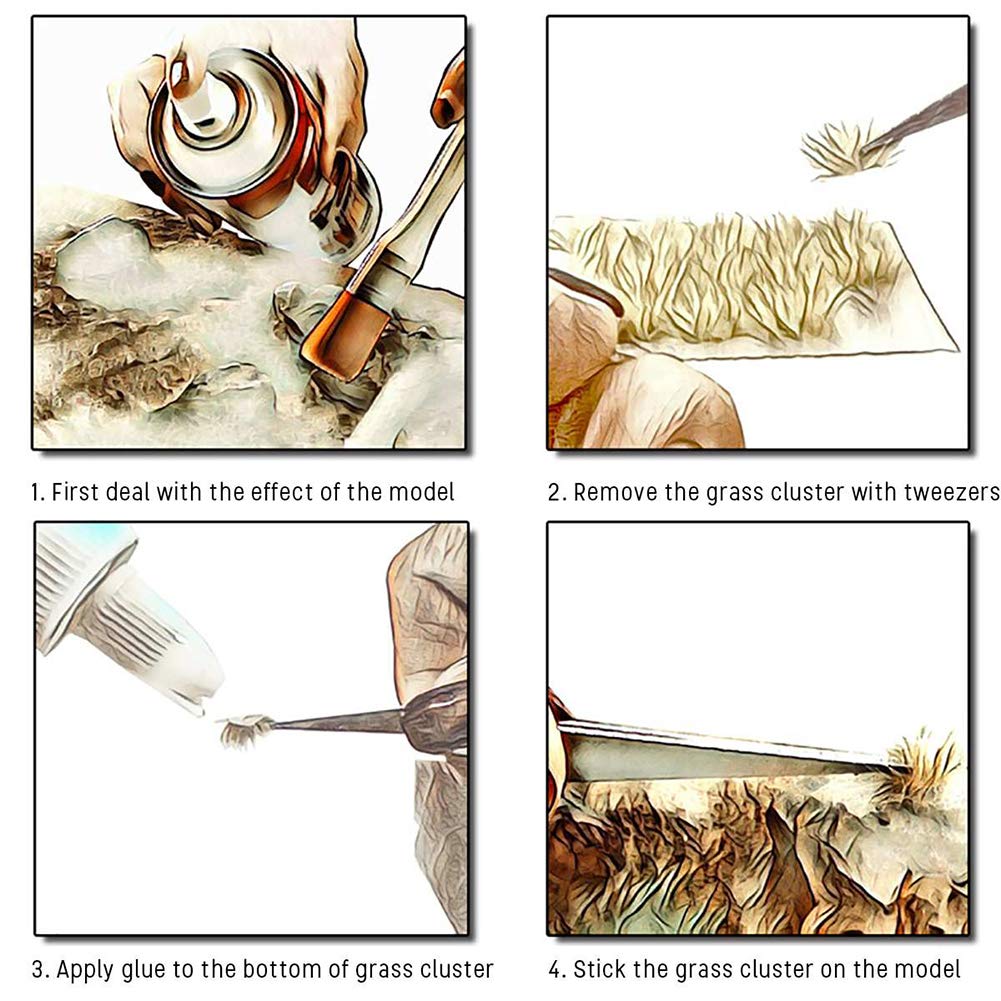 1. First deal with the effect of the model

2. Remove the grass cluster with tweezers

3. Apply glue to the bottom of grass cluster

4. Stick the grass cluster on the model