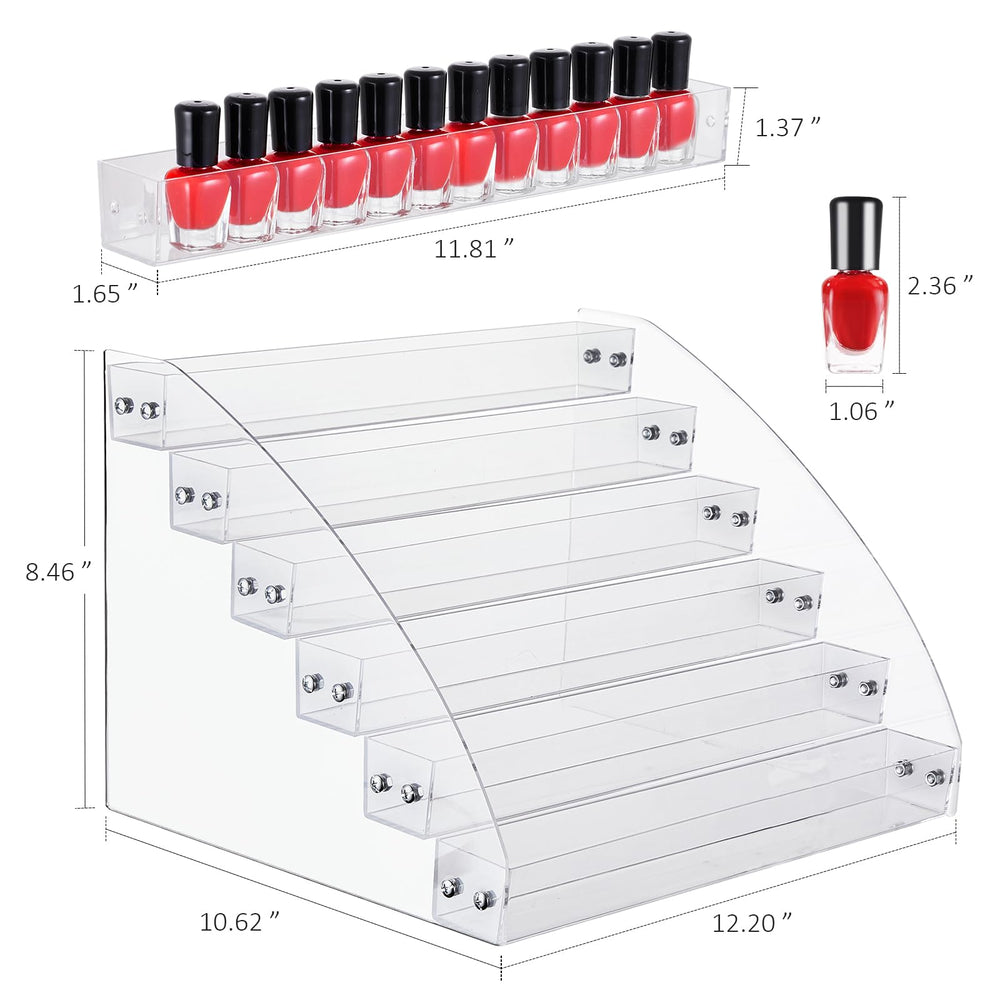 1.37 ″

11.81 ″

1.65 ″

2.36 ″

1.06 ″

8.46 ″

10.62 ″

12.20 ″