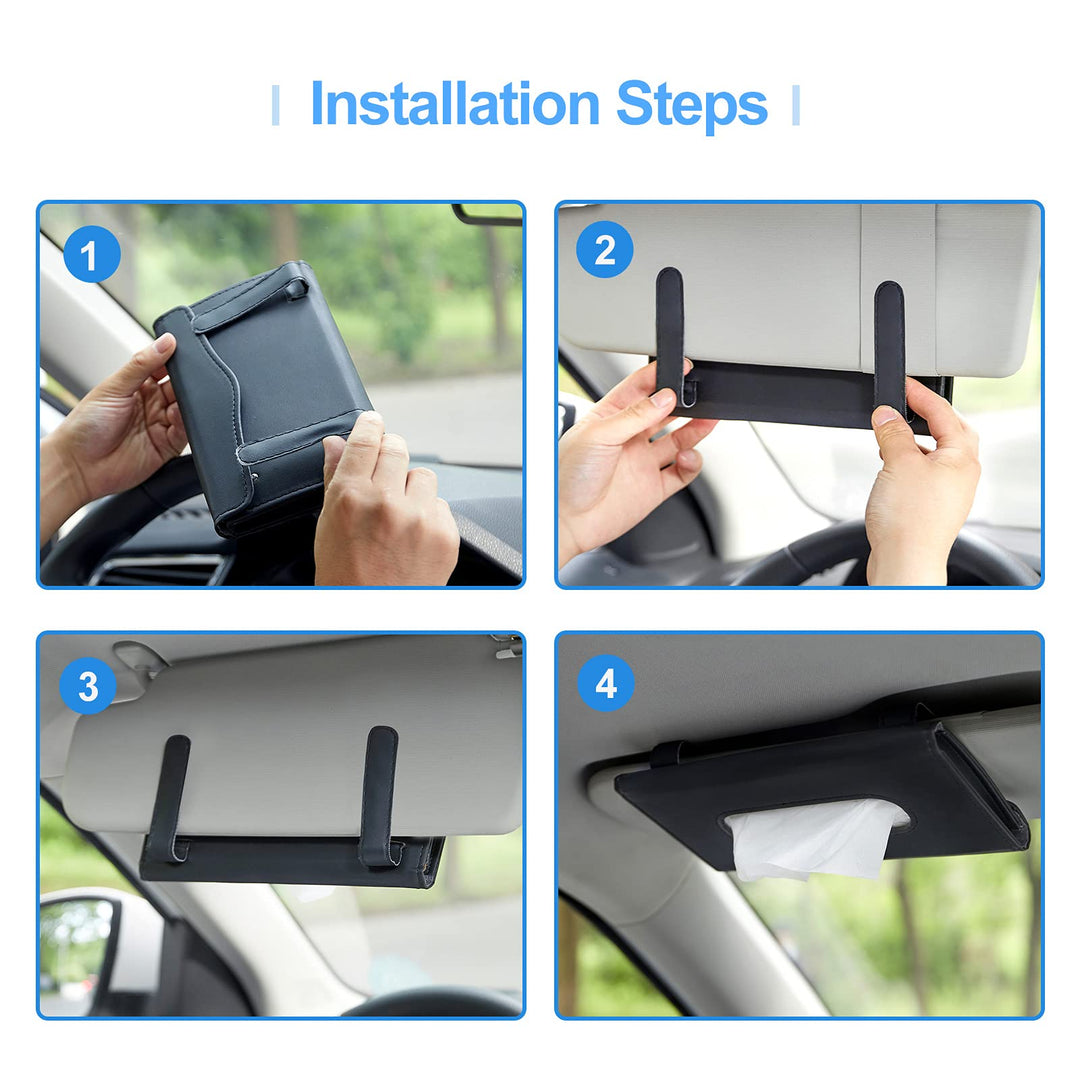 Installation Steps

1

2

3

4