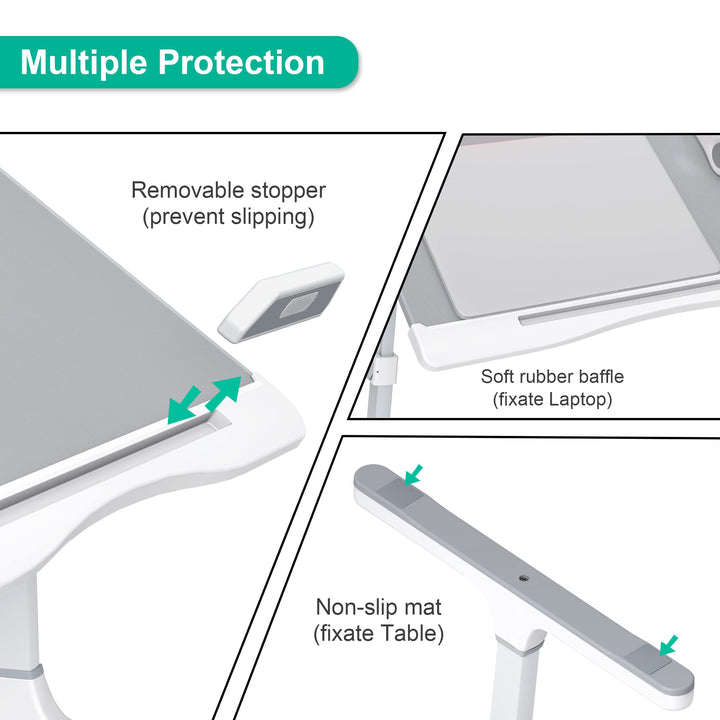 Multiple Protection

Removable stopper
(prevent slipping)

Soft rubber baffle
(fixate Laptop)

Non-slip mat
(fixate Table)