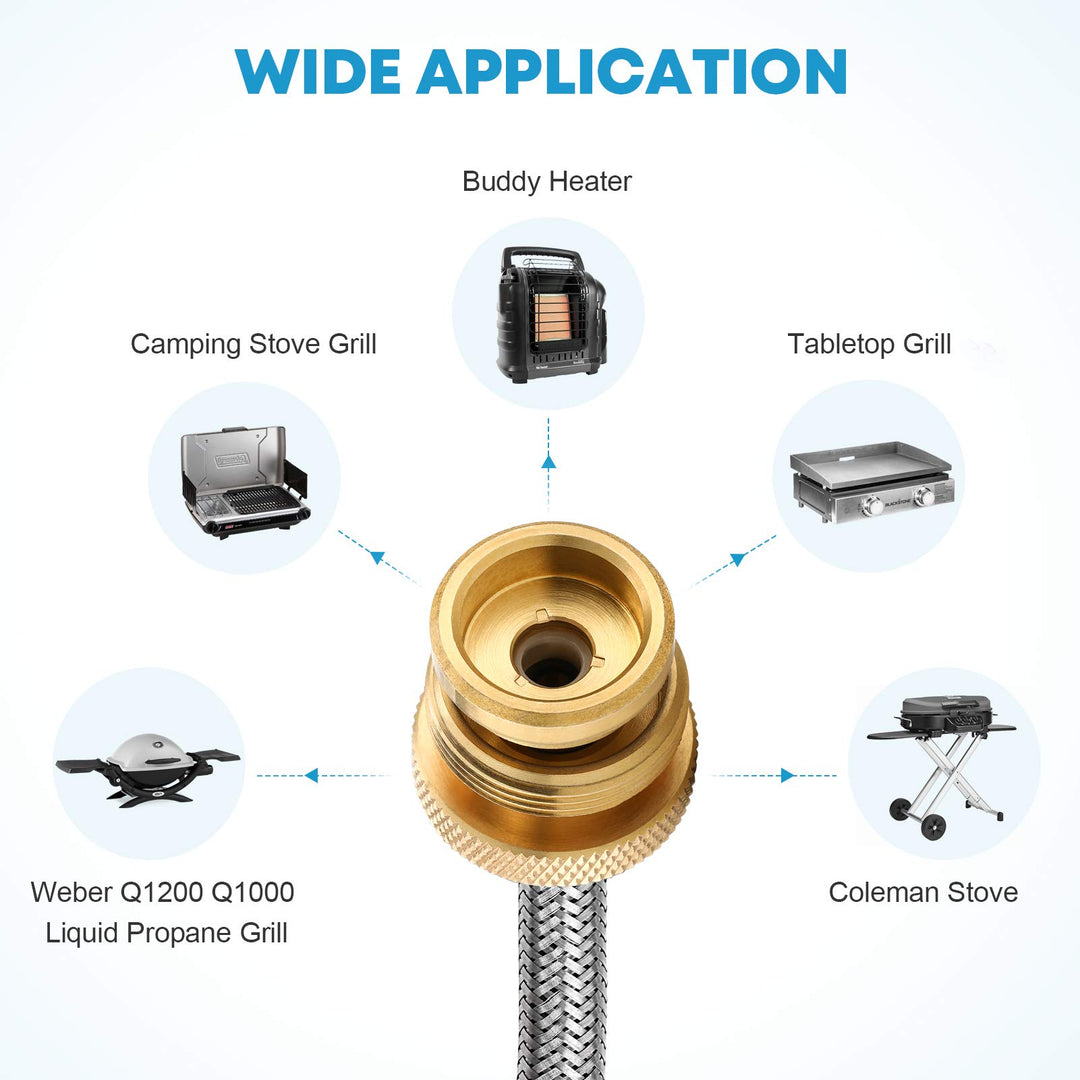 WIDE APPLICATION

Buddy Heater

Camping Stove Grill

Tabletop Grill

Weber Q1200 Q1000 Liquid Propane Grill

Coleman Stove