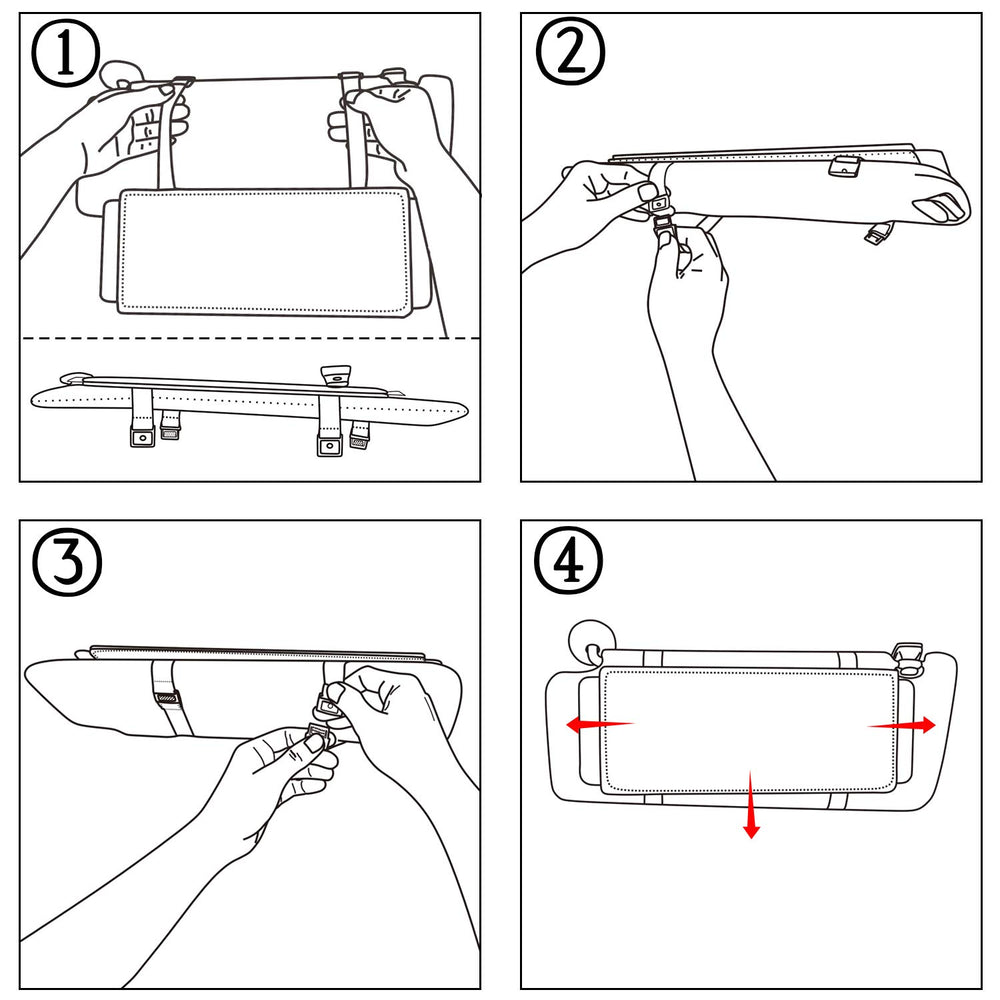 ①

②

③

④