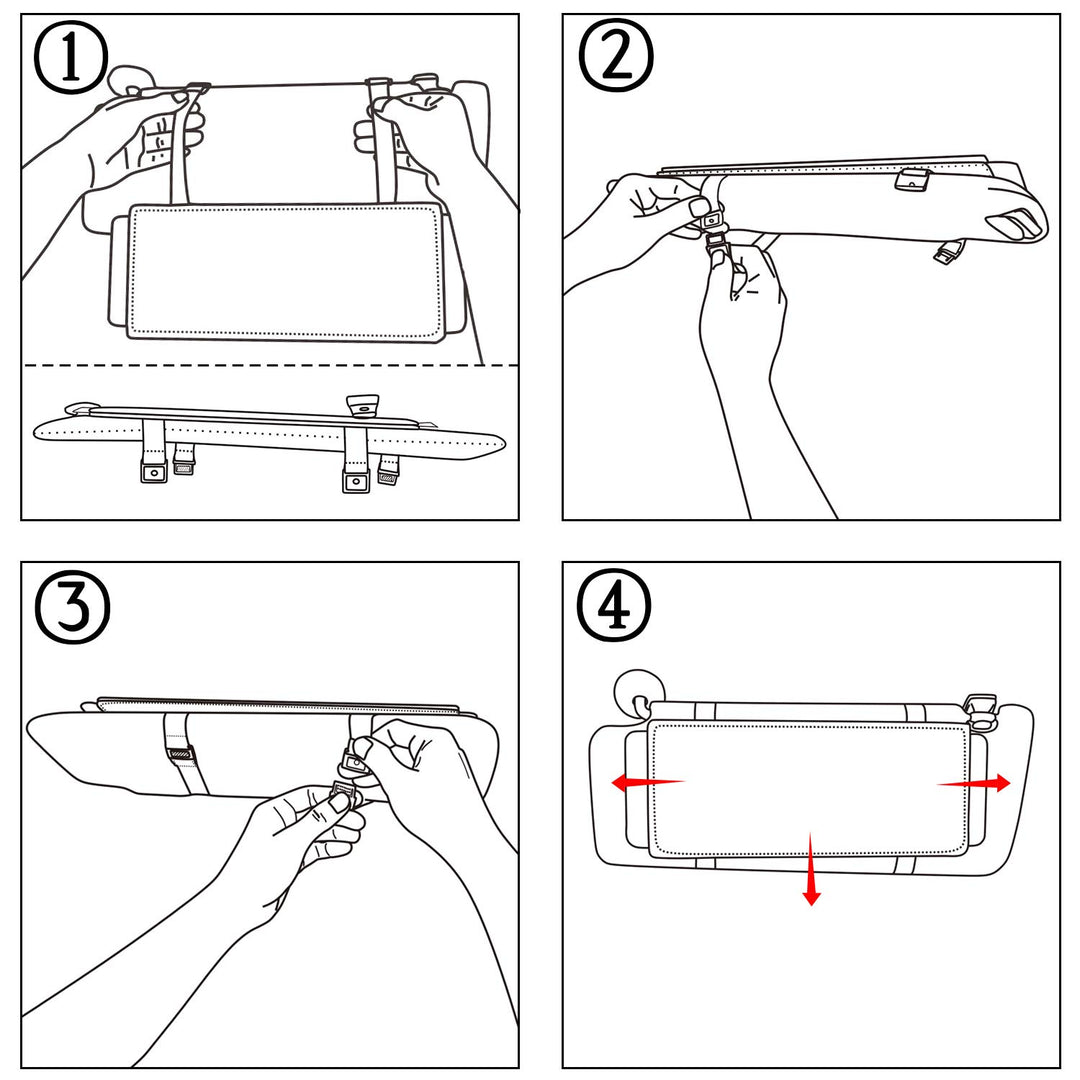 ①
②
③
④