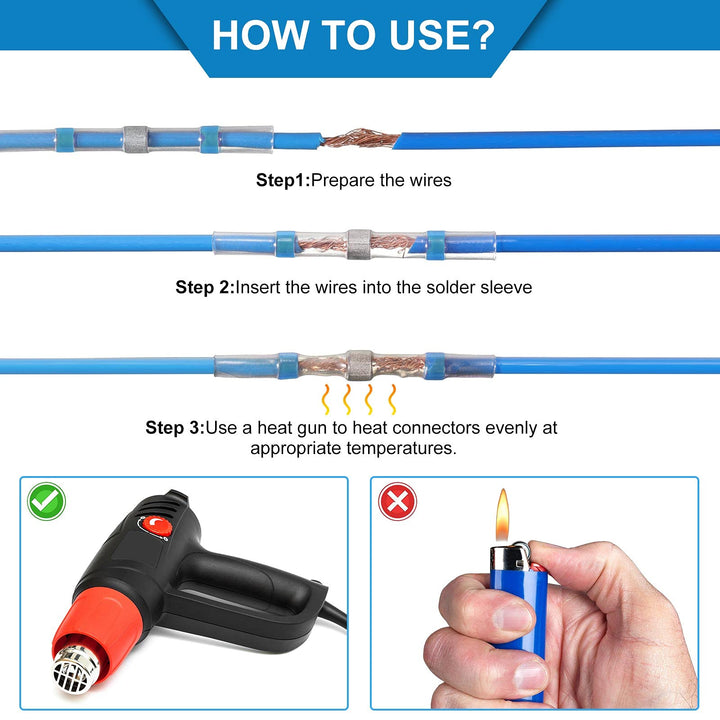 HOW TO USE?

Step1:Prepare the wires

Step 2:Insert the wires into the solder sleeve

Step 3:Use a heat gun to heat connectors evenly at appropriate temperatures.