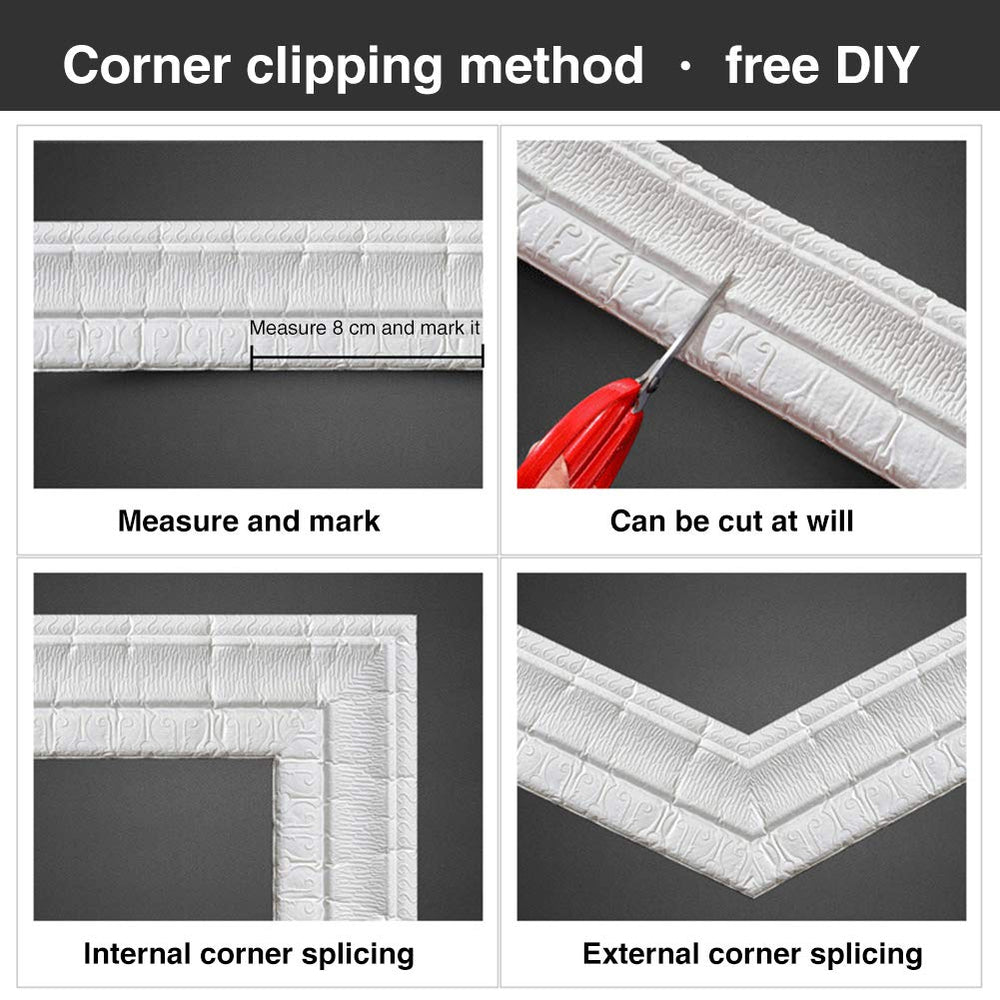 Corner clipping method · free DIY

Measure 8 cm and mark it

Measure and mark

Can be cut at will

Internal corner splicing

External corner splicing