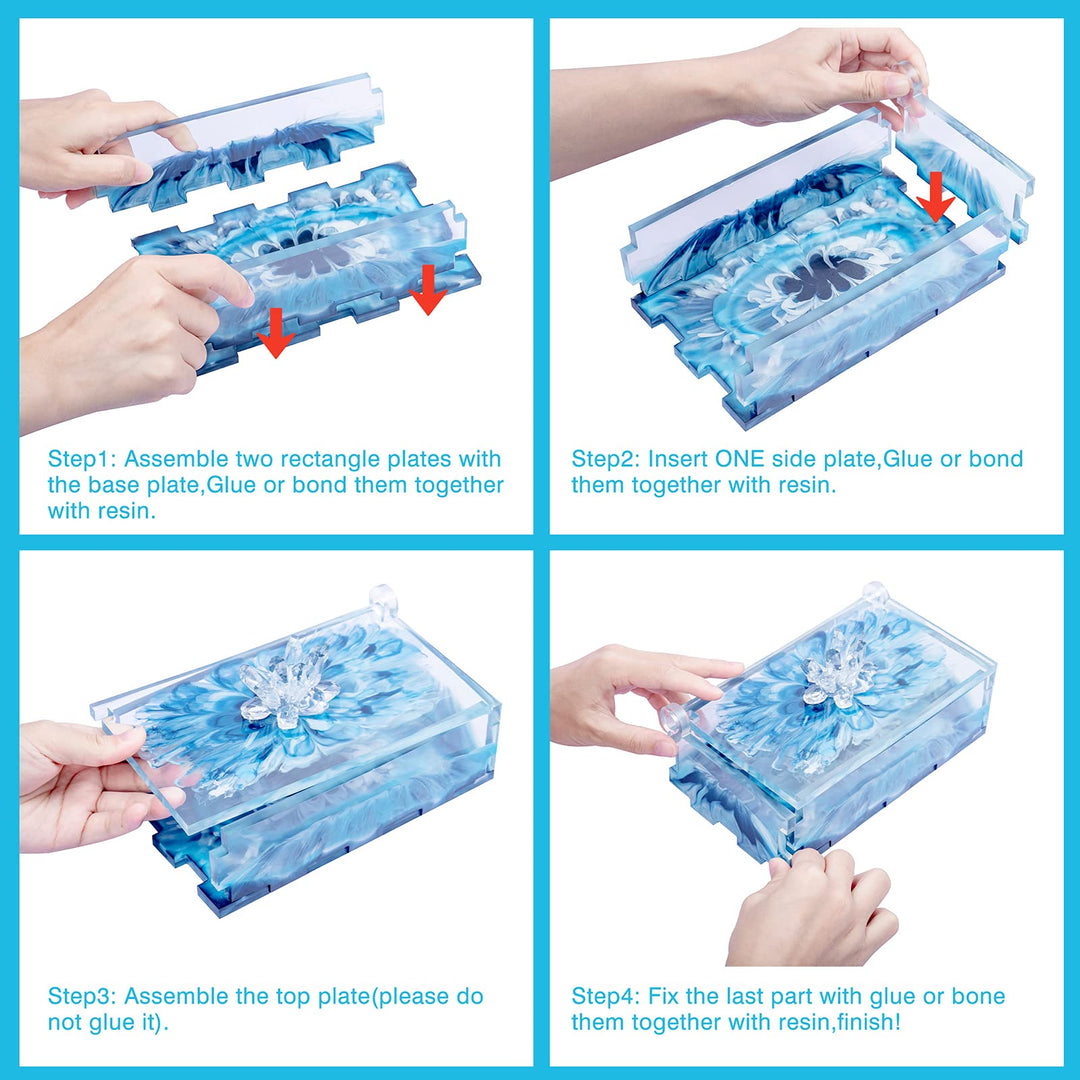 Step1: Assemble two rectangle plates with the base plate,Glue or bond them together with resin.

Step2: Insert ONE side plate,Glue or bond them together with resin.

Step3: Assemble the top plate(please do not glue it).

Step4: Fix the last part with glue or bone them together with resin,finish!