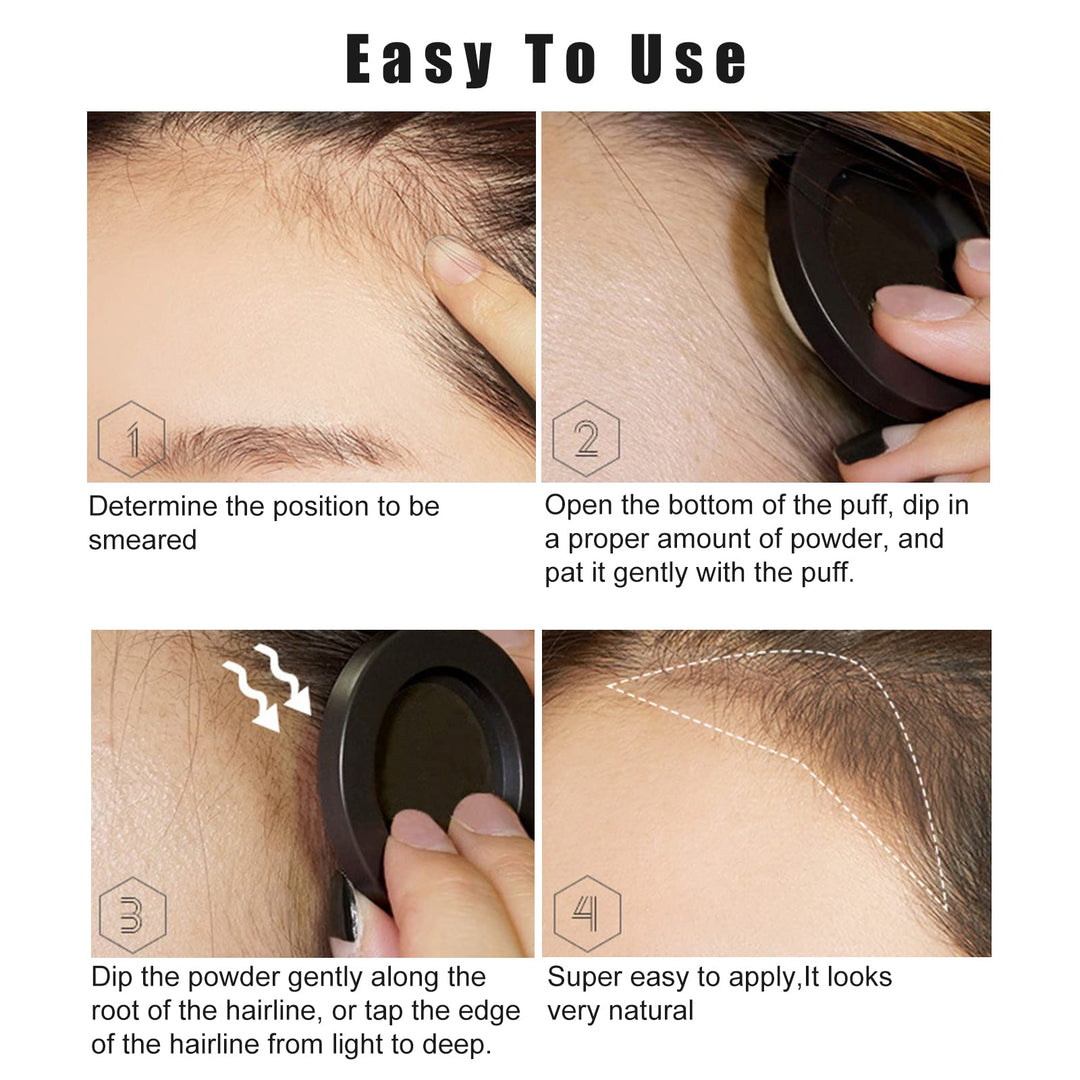 Easy To Use

1

Determine the position to be smeared

2

Open the bottom of the puff, dip in a proper amount of powder, and pat it gently with the puff.

3

Dip the powder gently along the root of the hairline, or tap the edge of the hairline from light to deep.

4

Super easy to apply,It looks very natural