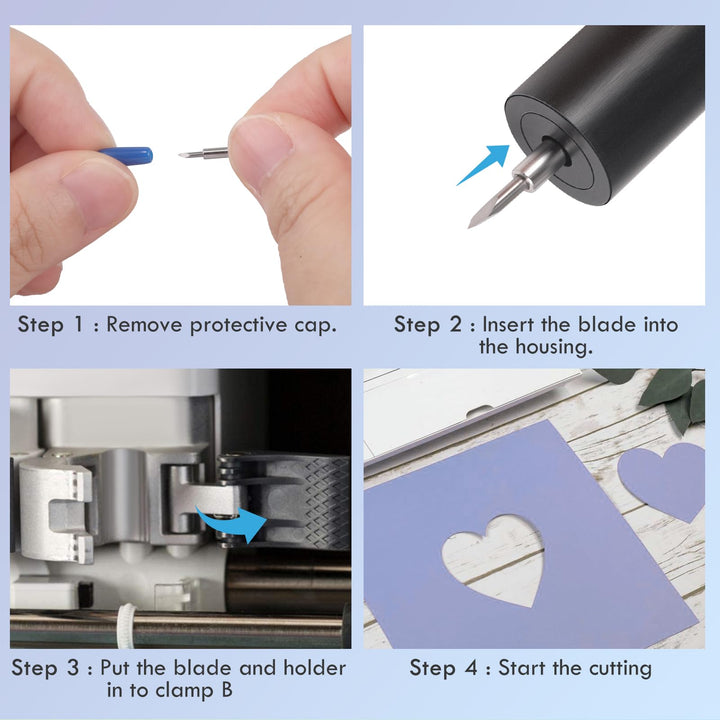 Step 1 : Remove protective cap.

Step 2 : Insert the blade into the housing.

Step 3 : Put the blade and holder in to clamp B

Step 4 : Start the cutting