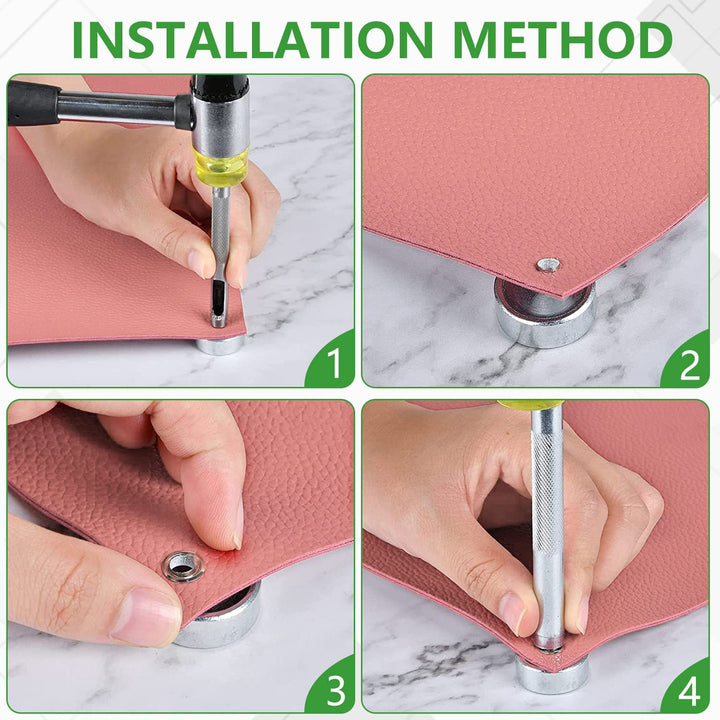 INSTALLATION METHOD

1

2

3

4