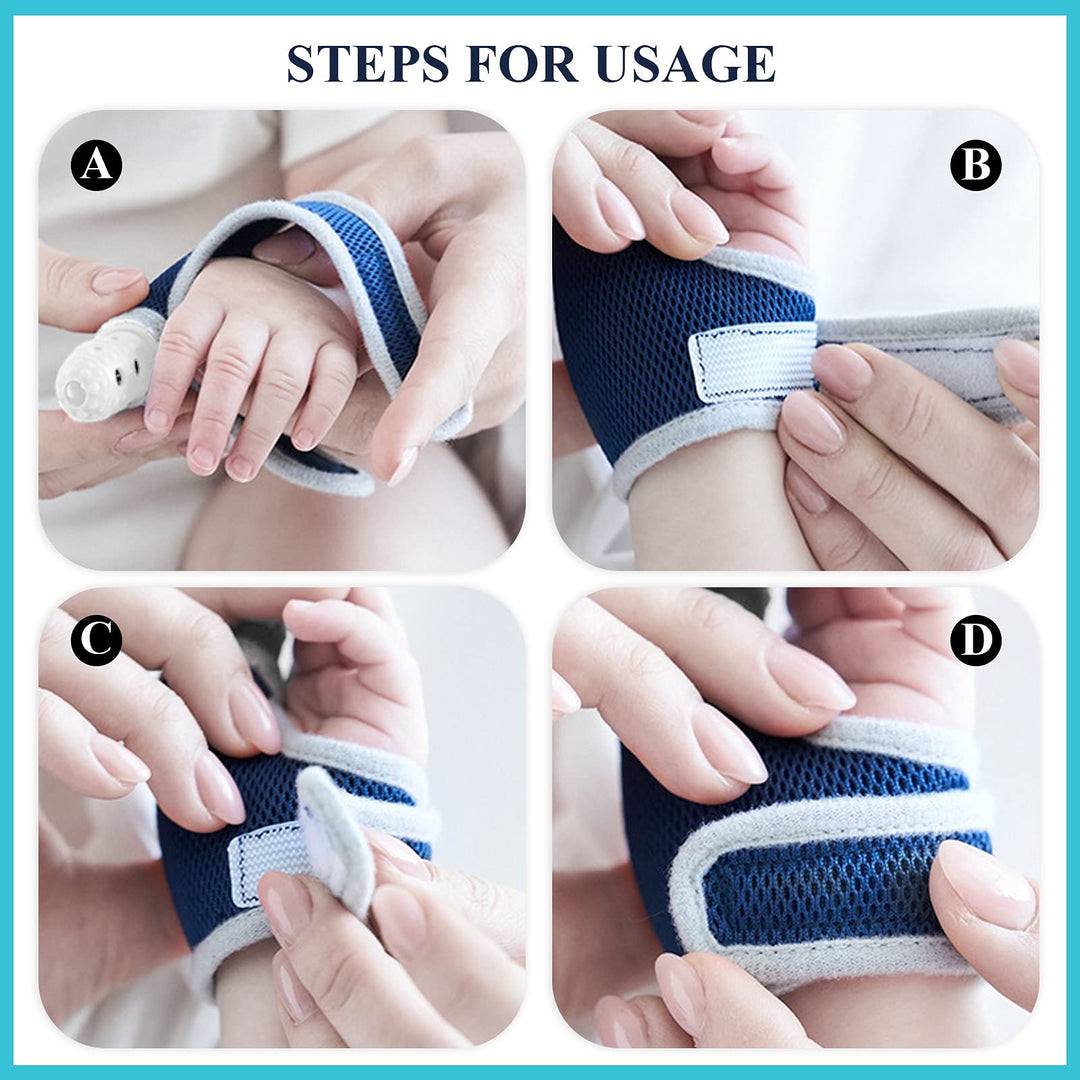 STEPS FOR USAGE

A

B

C

D