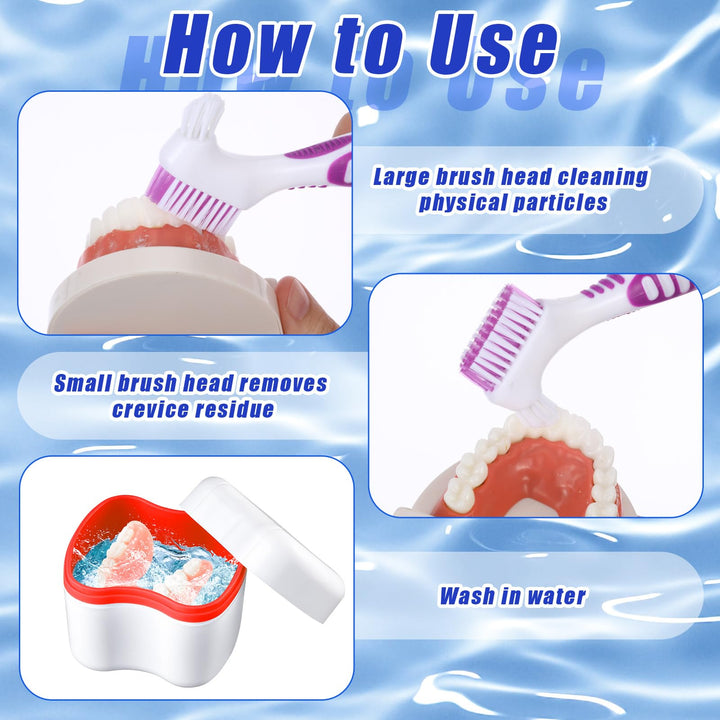 How to Use

Large brush head cleaning physical particles

Small brush head removes crevice residue

Wash in water