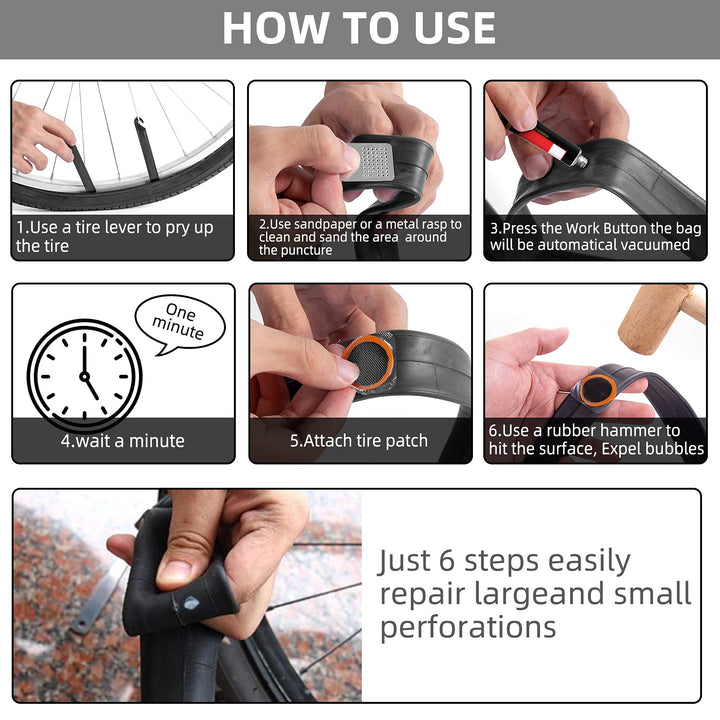 HOW TO USE

1.Use a tire lever to pry up the tire

2.Use sandpaper or a metal rasp to clean and sand the area around the puncture

3.Press the Work Button the bag will be automatical vacuumed

One minute

4.wait a minute

5.Attach tire patch

6.Use a rubber hammer to hit the surface, Expel bubbles

Just 6 steps easily repair largeand small perforations