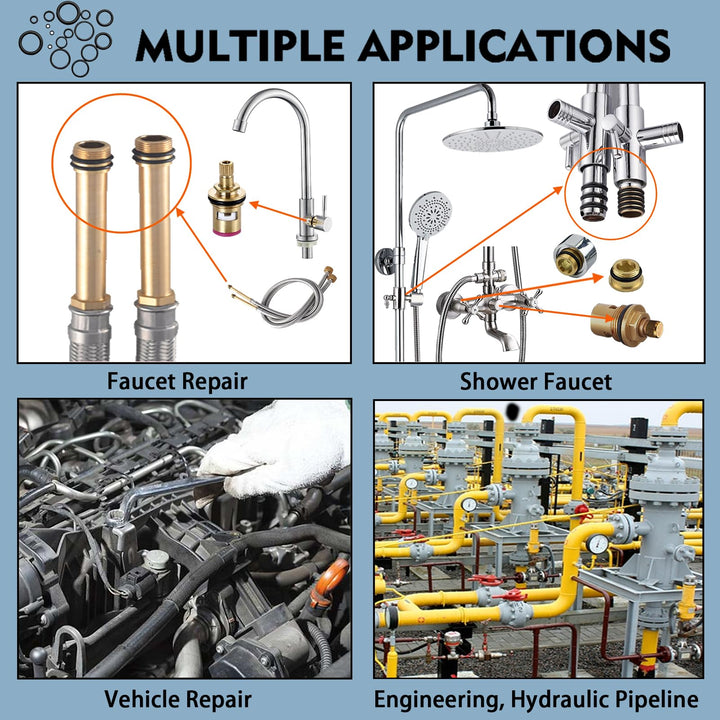 MULTIPLE APPLICATIONS

Faucet Repair

Shower Faucet

Vehicle Repair

Engineering, Hydraulic Pipeline