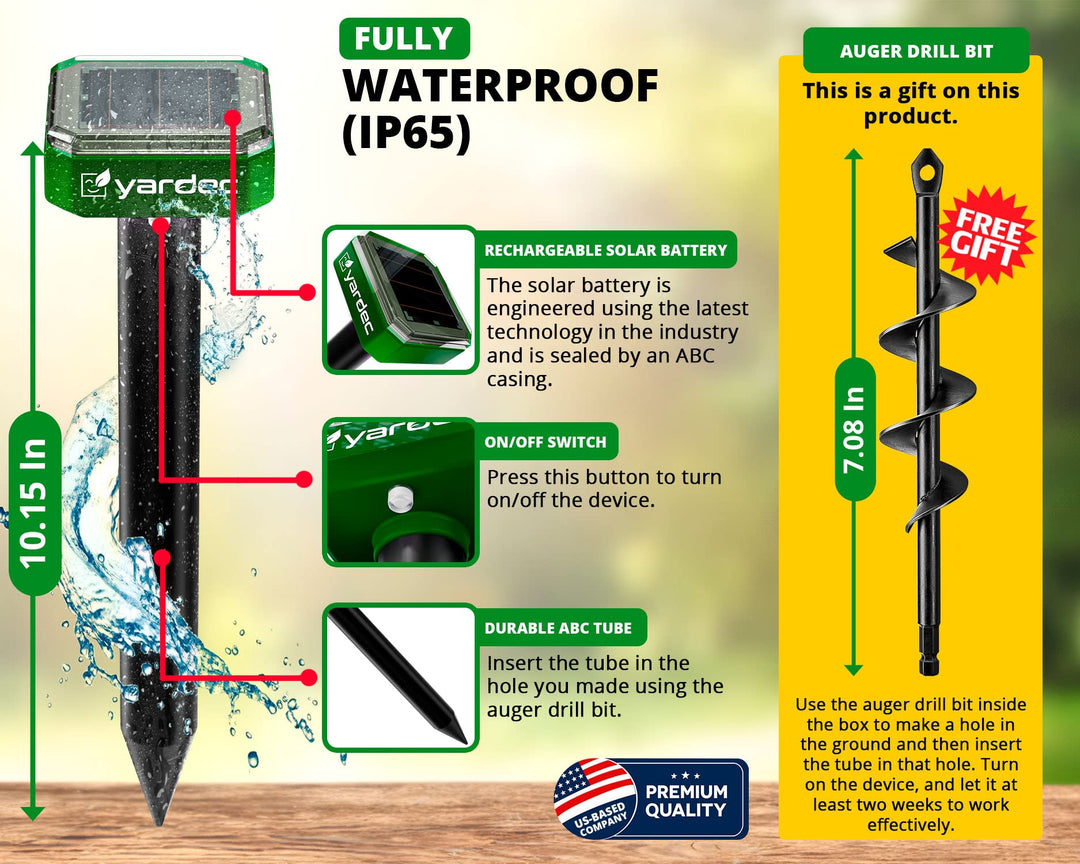 FULLY
WATERPROOF
(IP65)

yardec

10.15 In

yardec

RECHARGEABLE SOLAR BATTERY
The solar battery is engineered using the latest technology in the industry and is sealed by an ABC casing.

yardec

ON/OFF SWITCH
Press this button to turn on/off the device.

DURABLE ABC TUBE
Insert the tube in the hole you made using the auger drill bit.

US-BASED COMPANY
PREMIUM QUALITY

AUGER DRILL BIT
This is a gift on this product.

FREE GIFT

7.08 In

Use the auger drill bit inside the box to make a hole in the ground and then insert the tube in that hole. Turn on the device, and let it at least two weeks to work effectively.