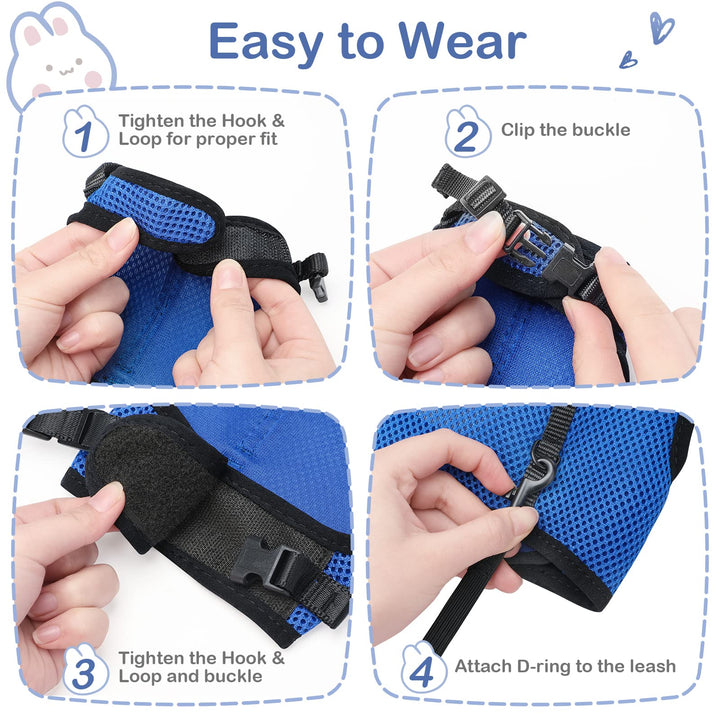 Easy to Wear

1 Tighten the Hook & Loop for proper fit

2 Clip the buckle

3 Tighten the Hook & Loop and buckle

4 Attach D-ring to the leash