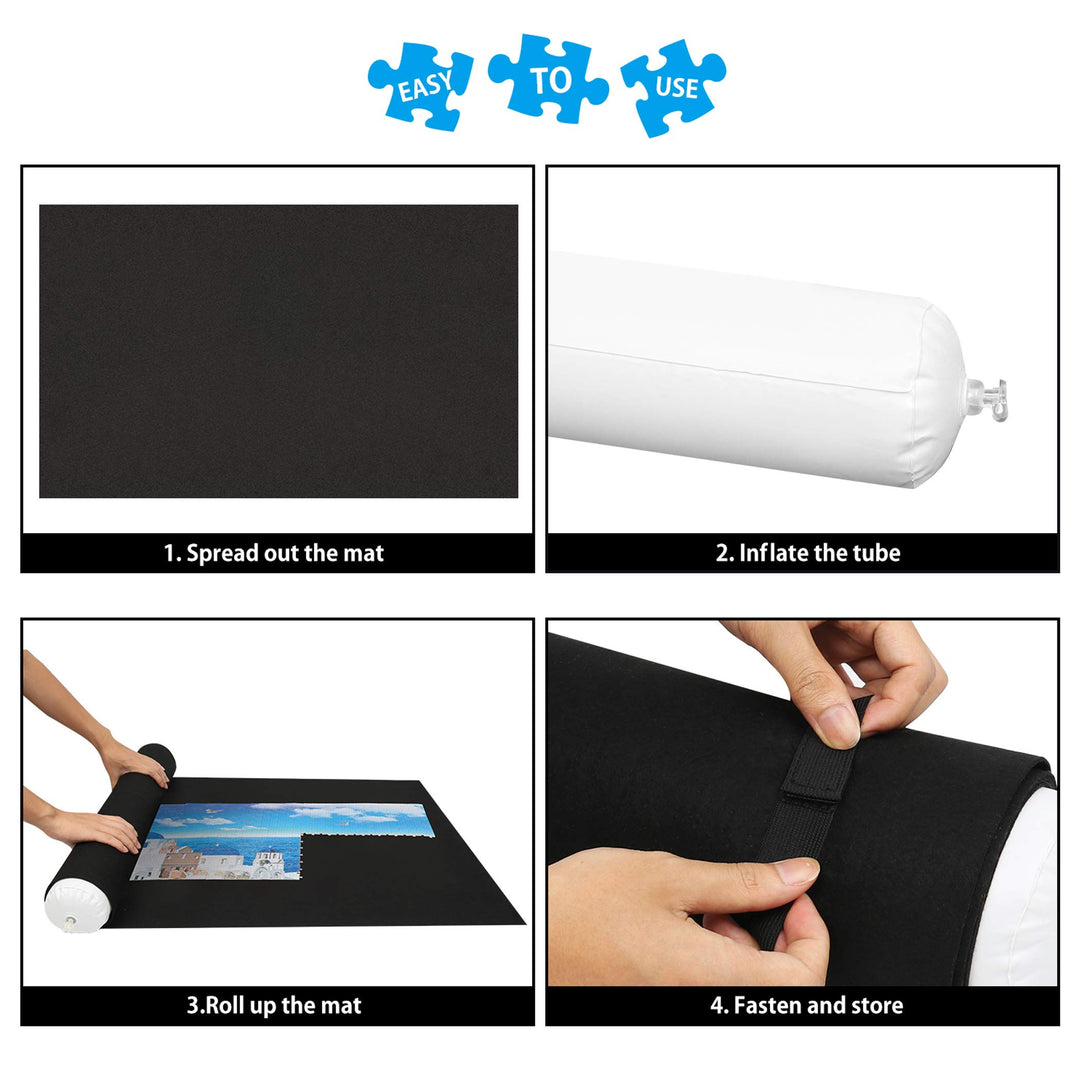 EASY TO USE

1. Spread out the mat

2. Inflate the tube

3.Roll up the mat

4. Fasten and store