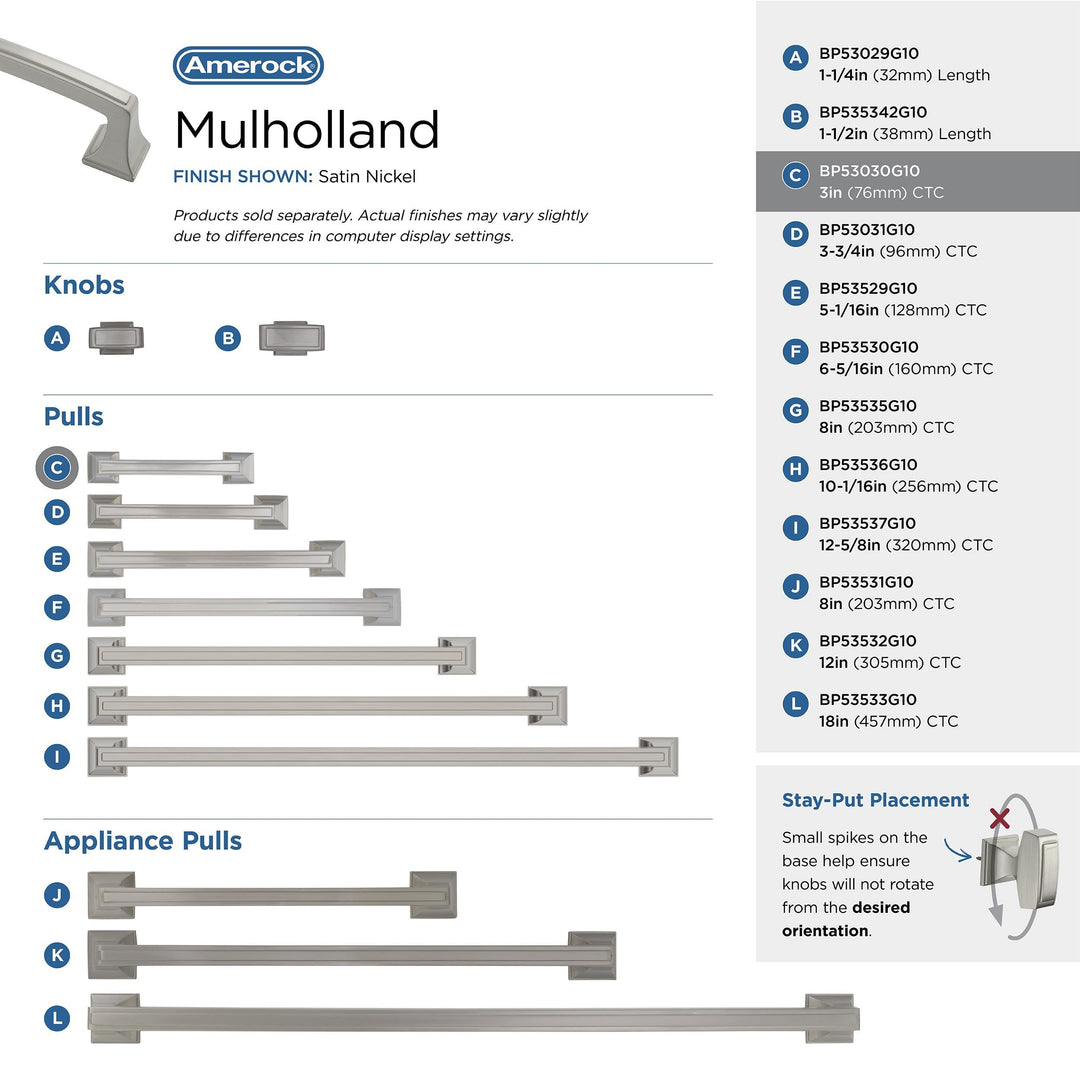 Amerock

Mulholland

FINISH SHOWN: Satin Nickel

Products sold separately. Actual finishes may vary slightly due to differences in computer display settings.

Knobs

A

B

Pulls

C

D

E

F

G

H

I

Appliance Pulls

J

K

L

A BP53029G10
1-1/4in (32mm) Length

B BP535342G10
1-1/2in (38mm) Length

C BP53030G10
3in (76mm) CTC

D BP53031G10
3-3/4in (96mm) CTC

E BP53529G10
5-1/16in (128mm) CTC

F BP53530G10
6-5/16in (160mm) CTC

G BP53535G10
8in (203mm) CTC

H BP53536G10
10-1/16in (256mm) CTC

I BP53537G10
12-5/8in (320mm) CTC

J BP53531G10
8in (203mm) CTC

K BP53532G10
12in (305mm) CTC

L BP53533G10
18in (457mm) CTC

Stay-Put Placement

Small spikes on the base help ensure knobs will not rotate from the desired orientation.